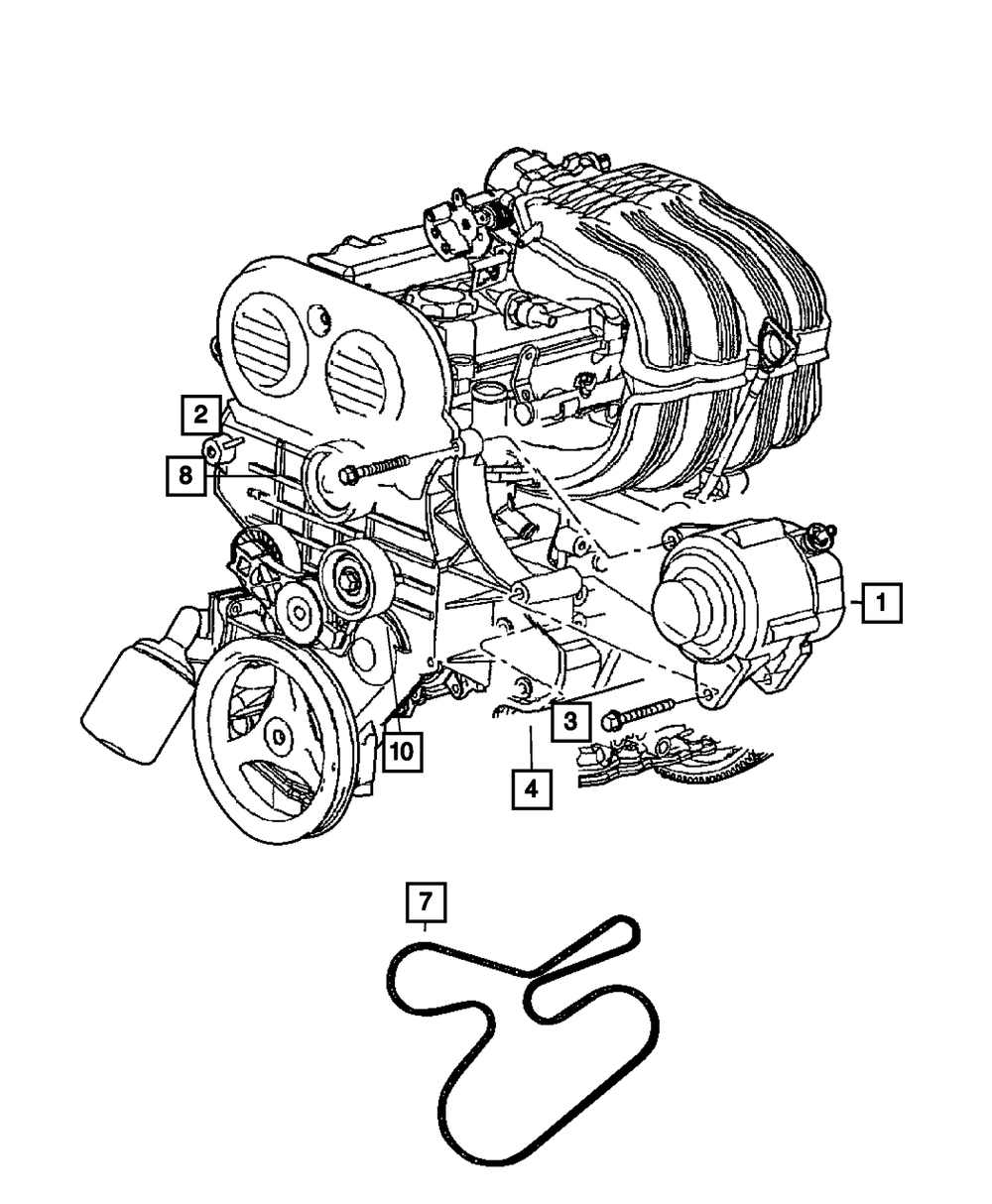 2
8
1
3
10
4
7