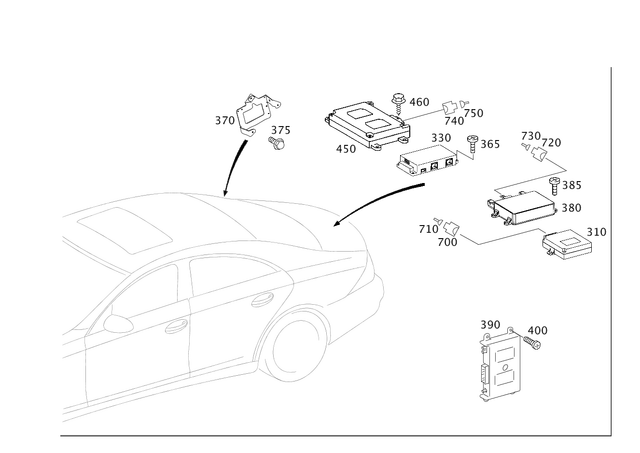 370
375
460
740
750
450
330
365
730
720
385
380
710
700
310
390
400