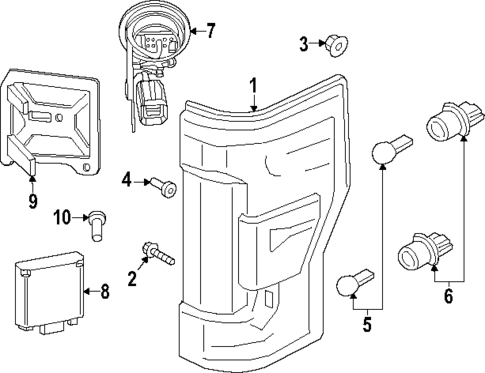 7
3
1
9
4
10
2
8
5
6