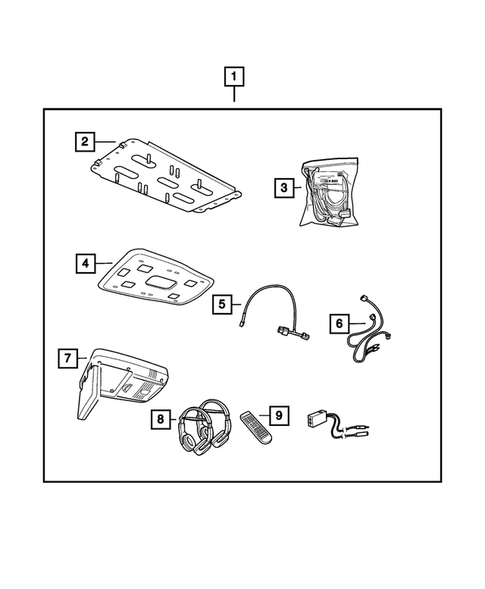 1
2
3
4
5
6
7
8
9