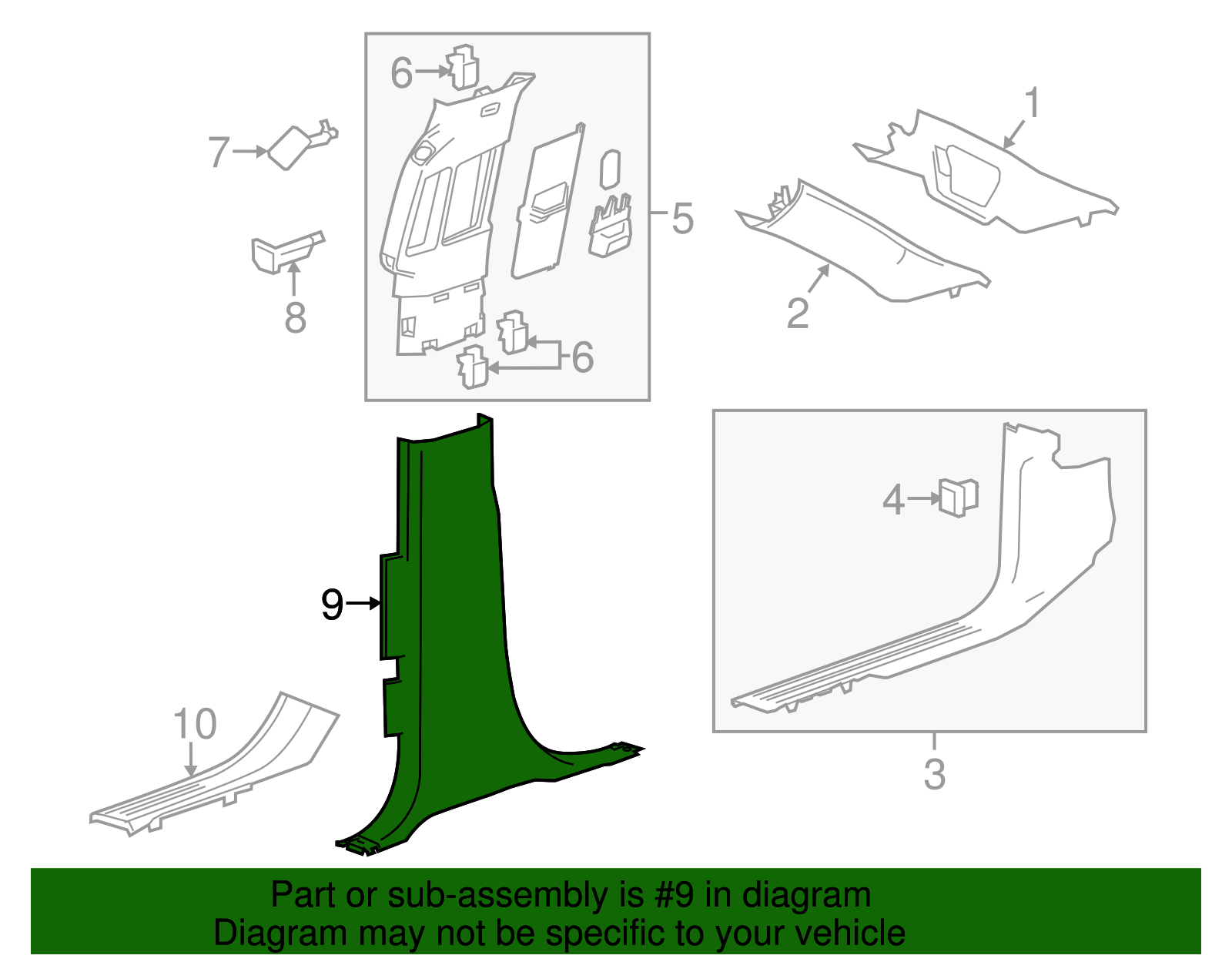 6
7
1
5
8
2
6
4
9
10
3
Part or sub-assembly is #9 in diagram
Diagram may not be specific to your vehicle