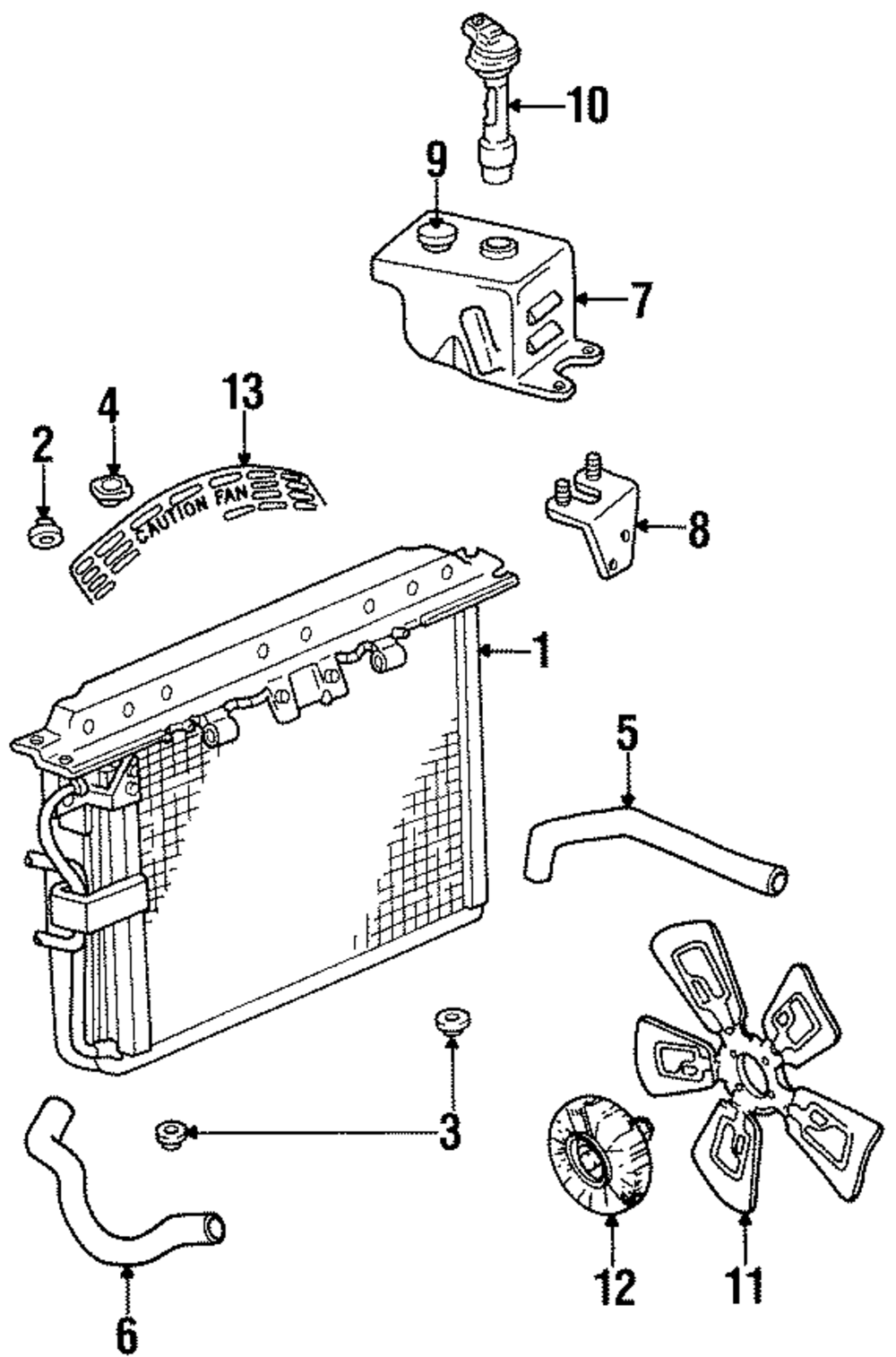 10
9
7
13
4
2
CAUTION FAN
8
1
5
3
6
12
11