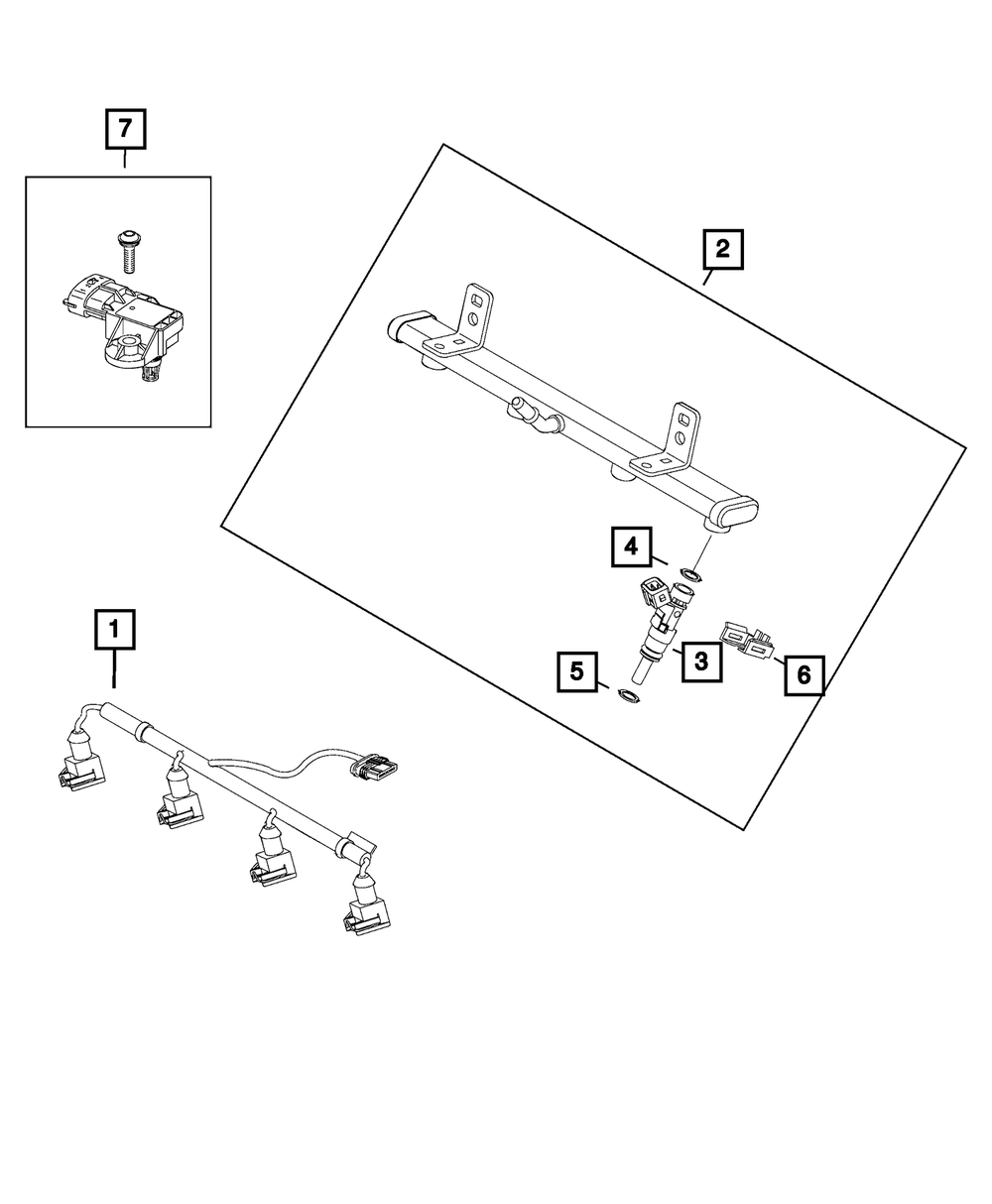 7
2
4
3
6
5
1