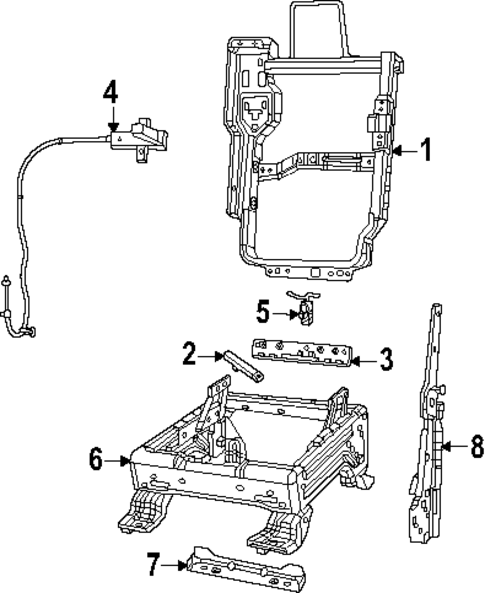 4
1
5
2
3
6
8
7