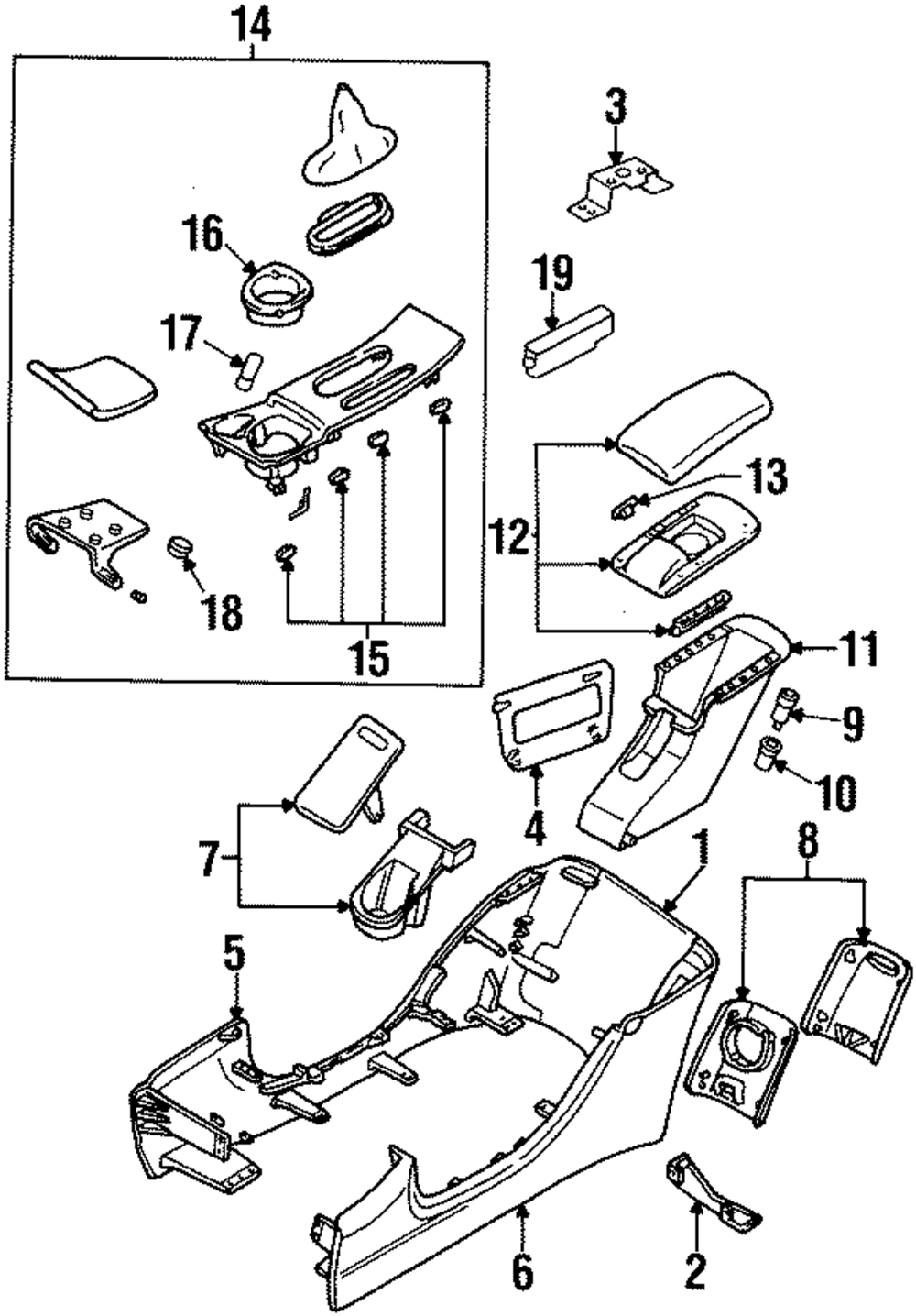 14
3
16
19
17
13
12
18
15
11
9
10
4
7
1
8
5
6
2