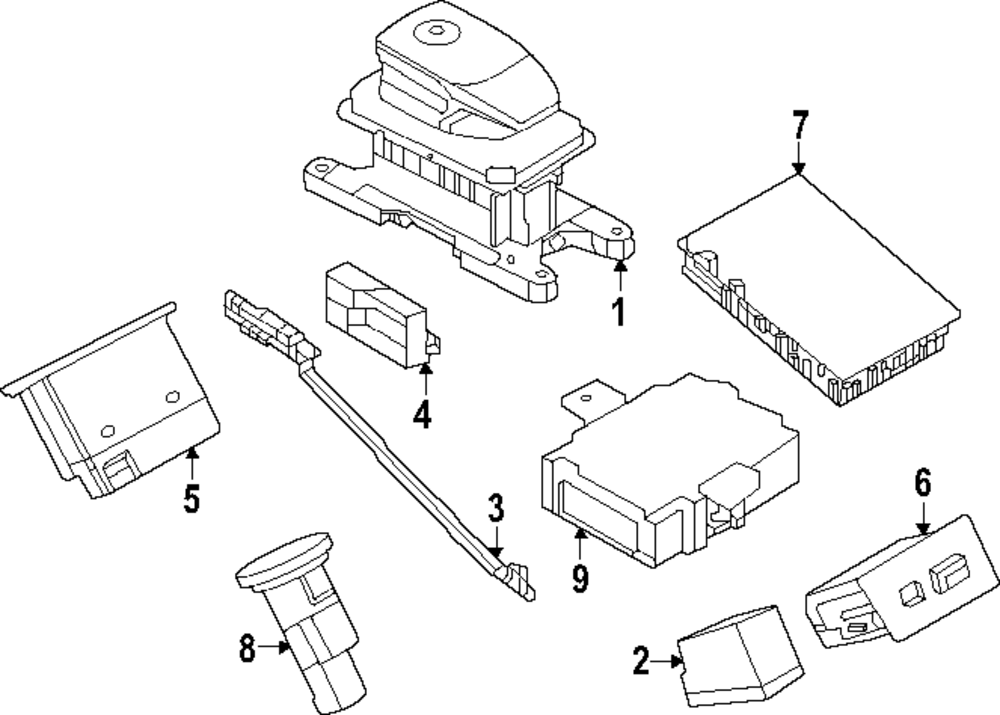 7
1
4
5
3
9
6
8
2