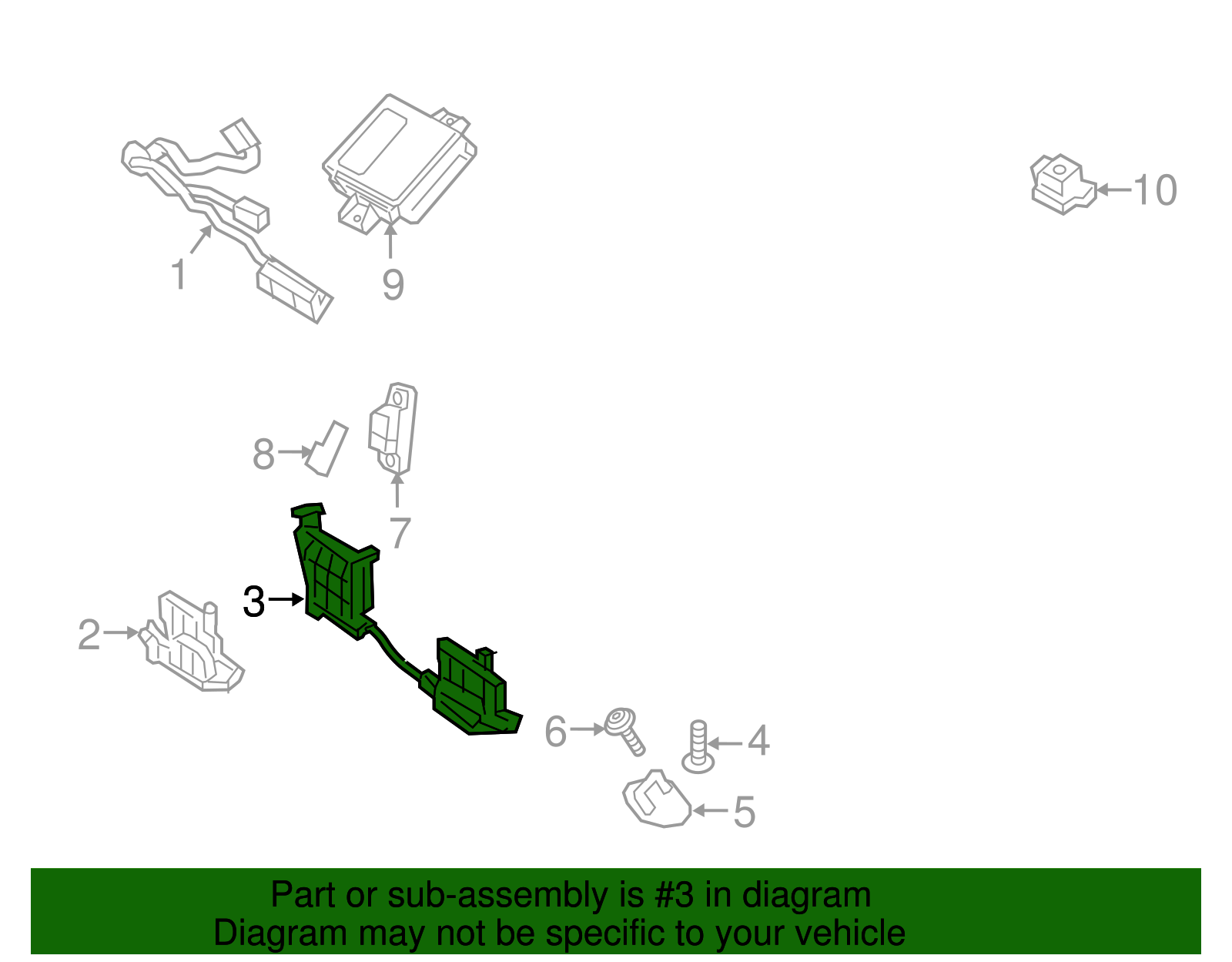 1
9
10
8
7
3
2
6
4
5

Part or sub-assembly is #3 in diagram
Diagram may not be specific to your vehicle