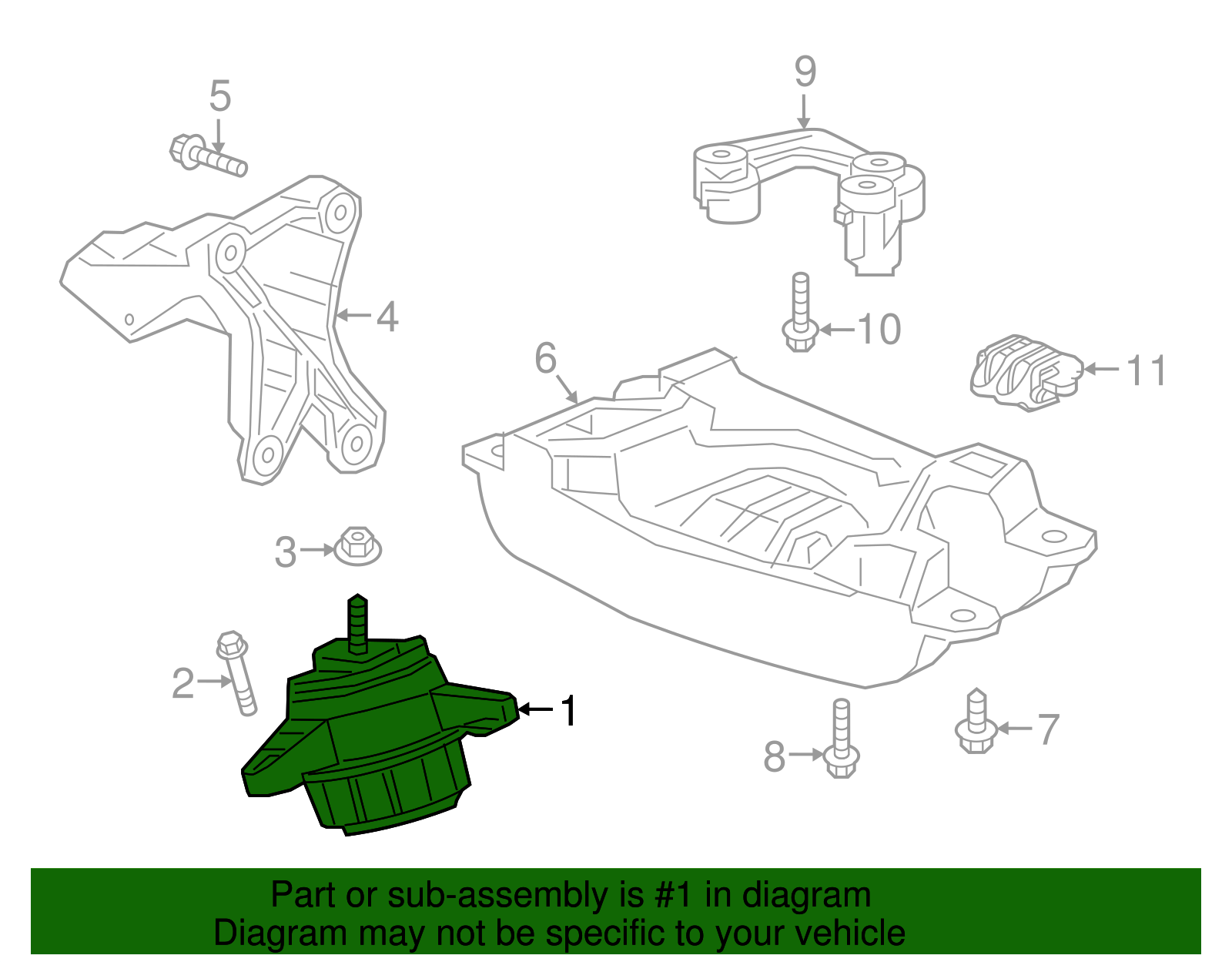 5
9
4
10
6
11
3
2
1
8
7

Part or sub-assembly is #1 in diagram
Diagram may not be specific to your vehicle