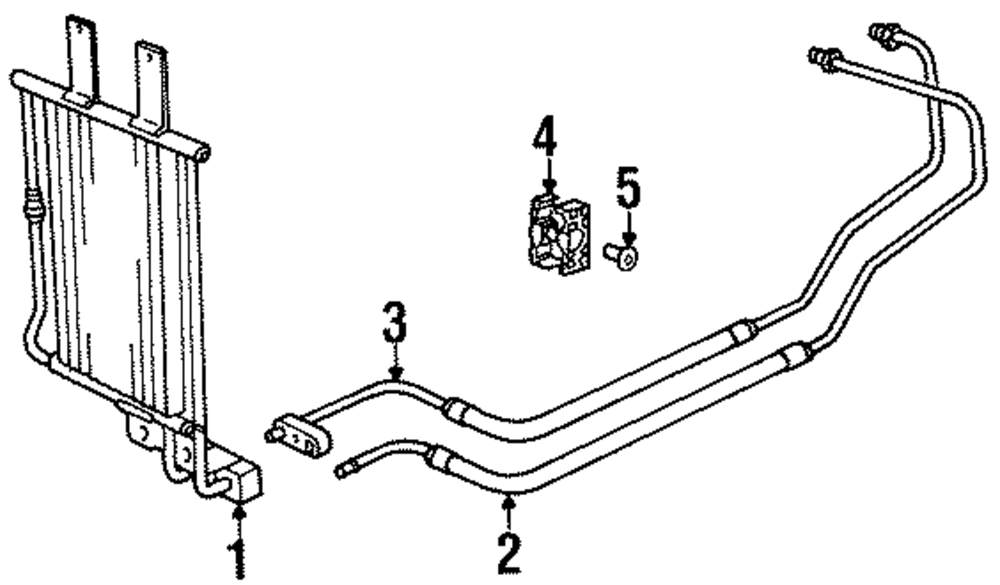 4
5
3
1
2