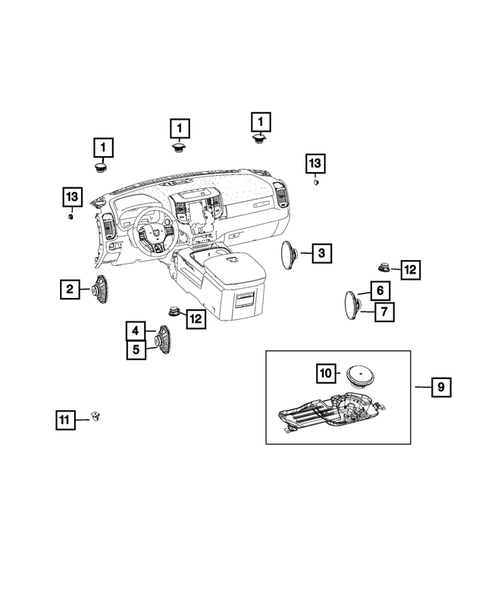 1
1
1
13
13
3
12
2
6
7
12
4
5
10
9
11