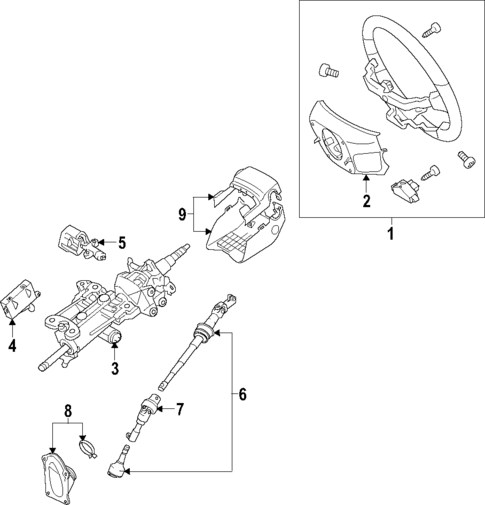 2
1
9
5
4
3
6
7
8