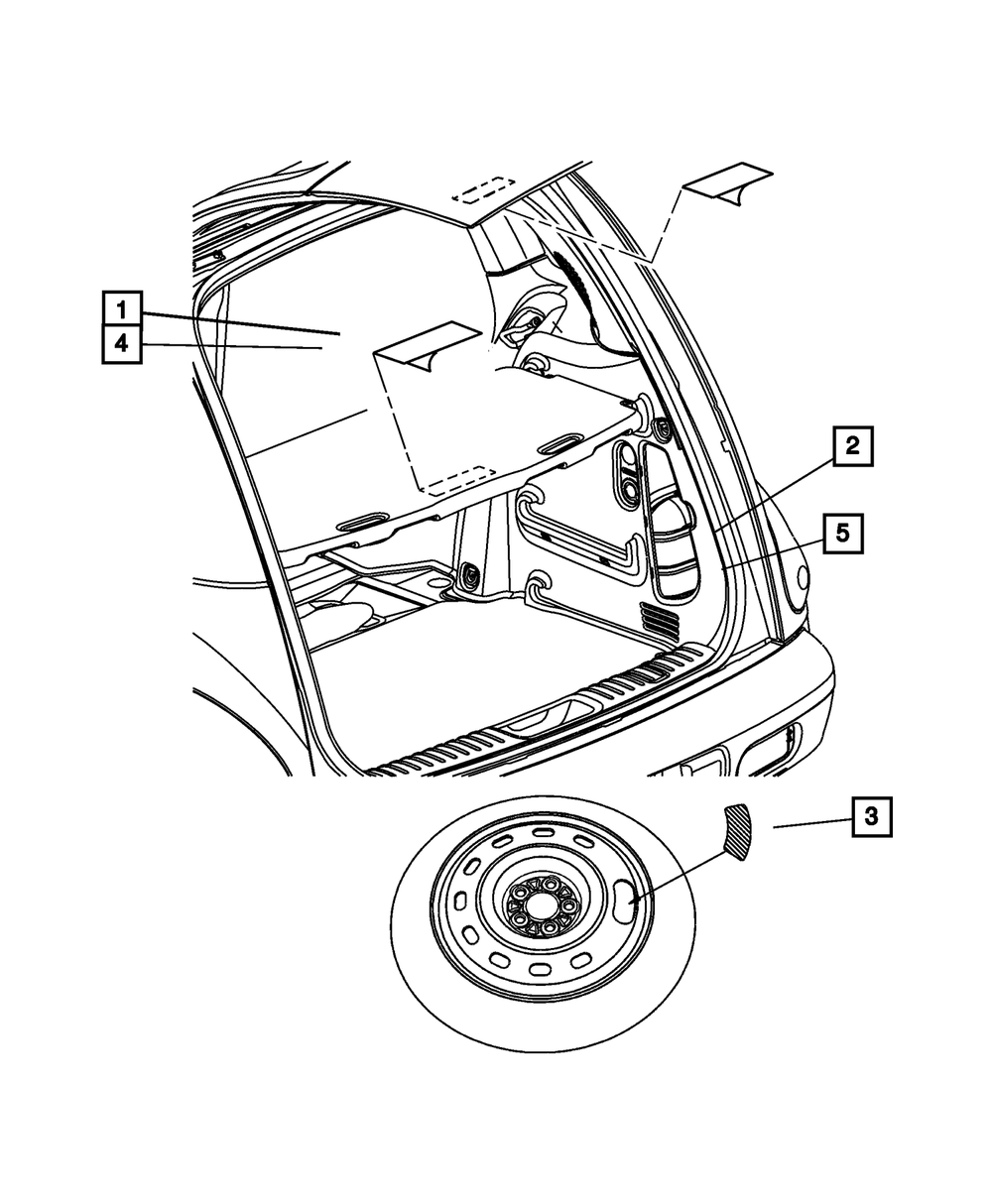 1
4
2
5
3