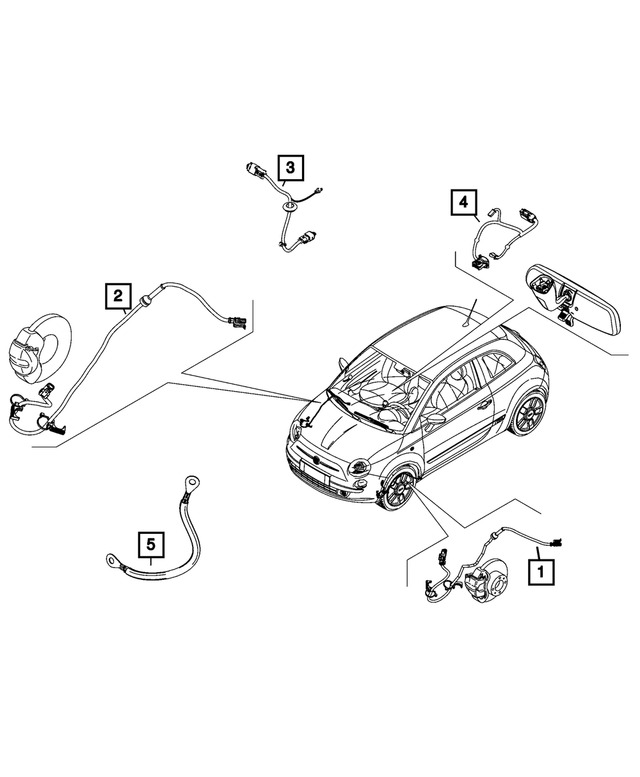 3
4
2
5
1