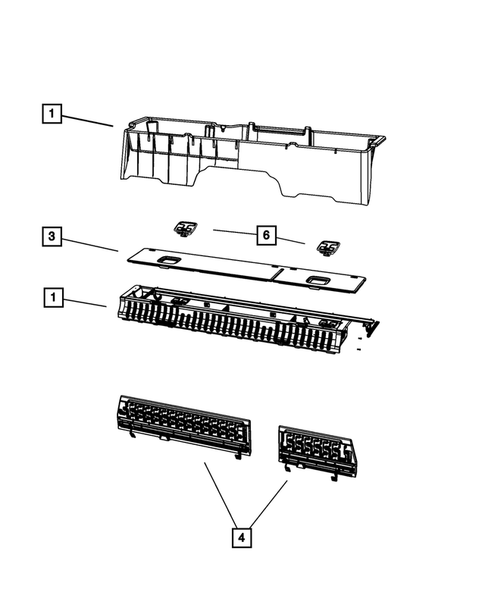 1

3

6

1

4