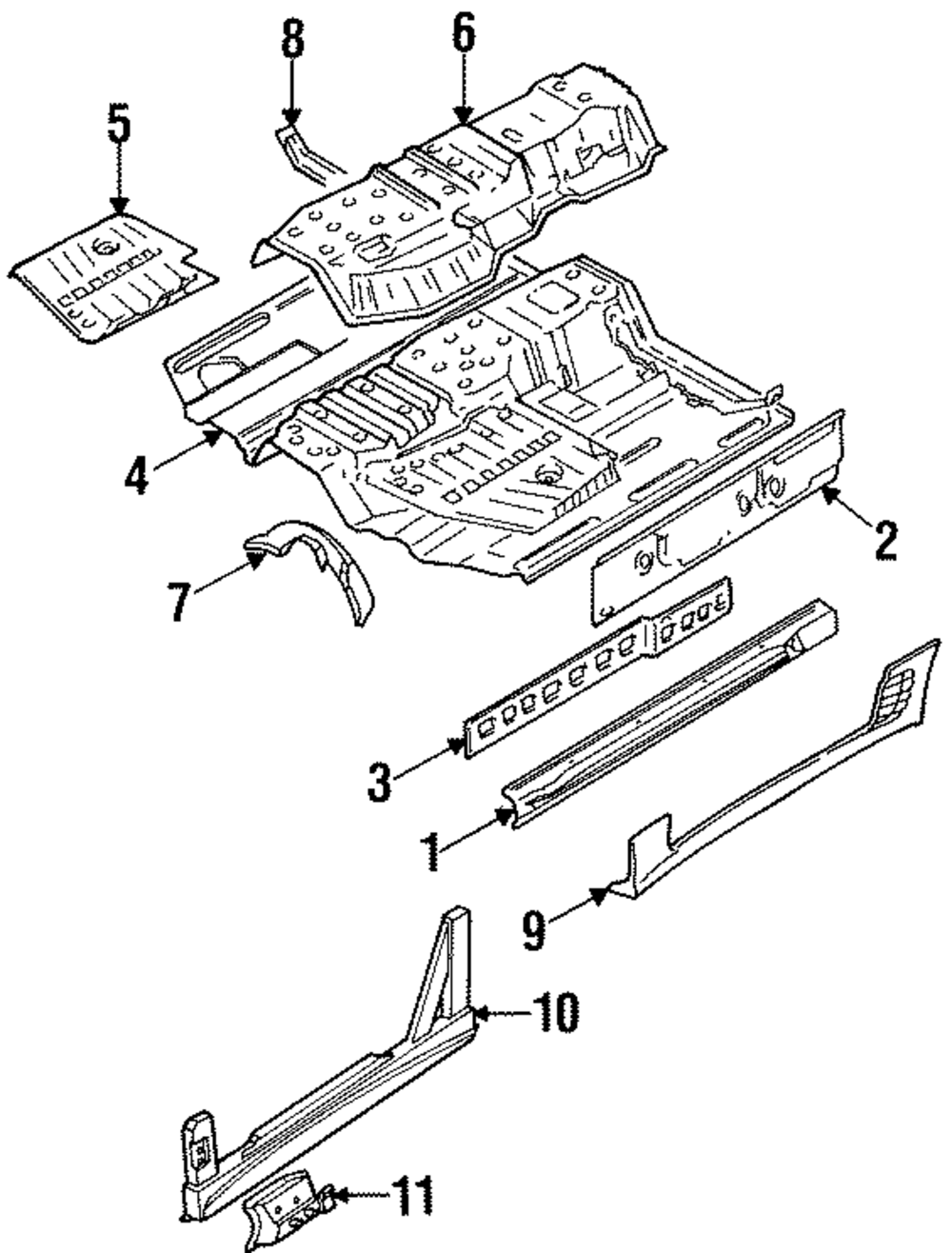 8
6
5
4
2
7
3
1
9
10
11