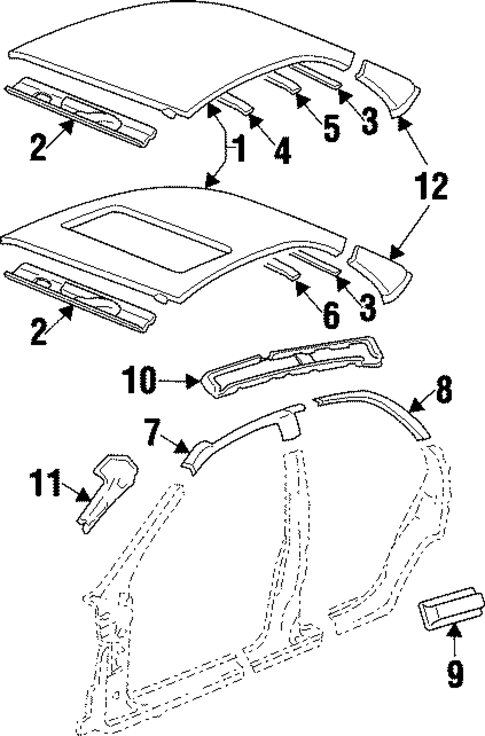 2
1
4
5
3
12
2
6
3
10
8
7
11
9