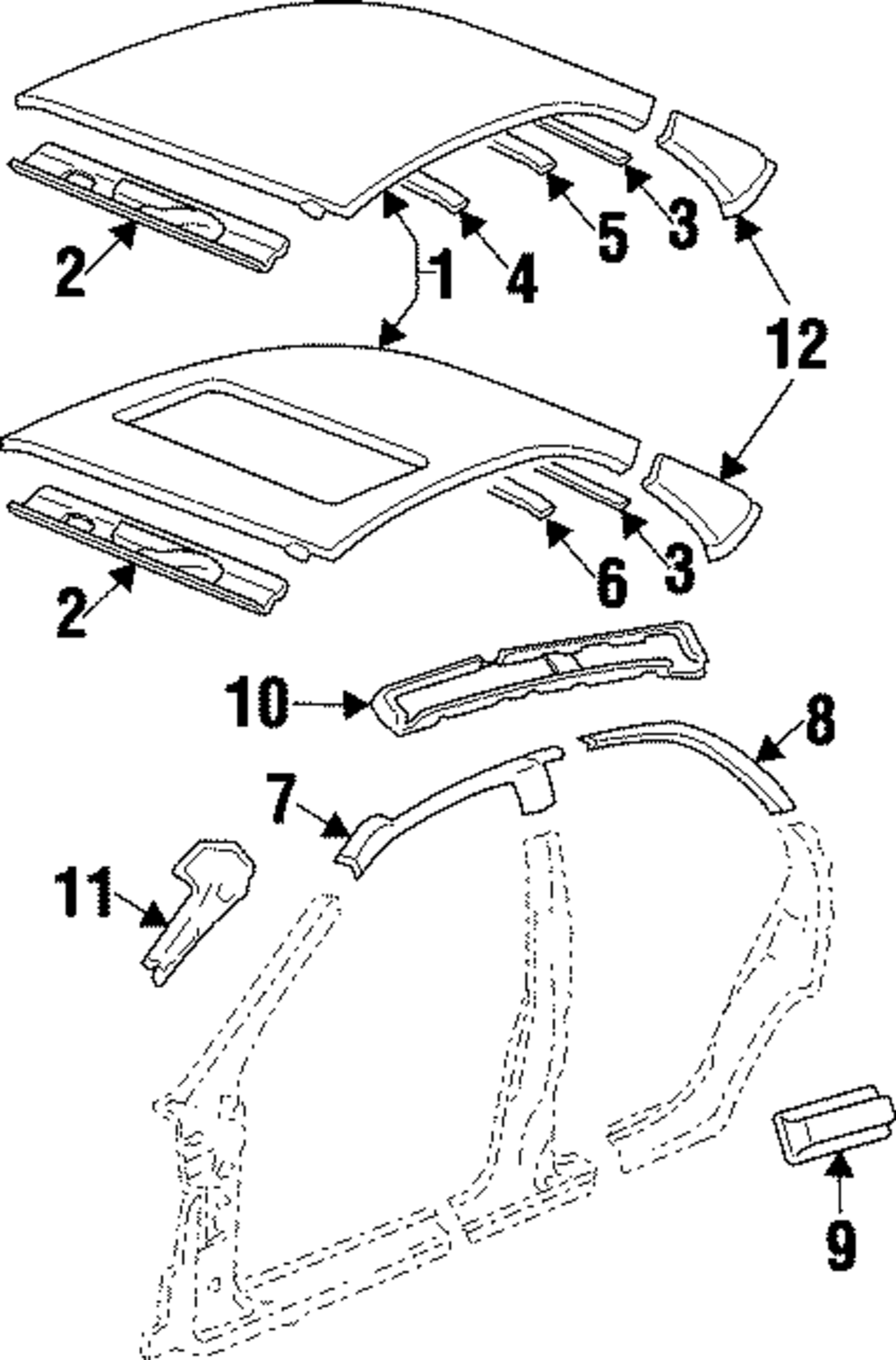 2
1
4
5
3
12
2
6
3
10
8
7
11
9