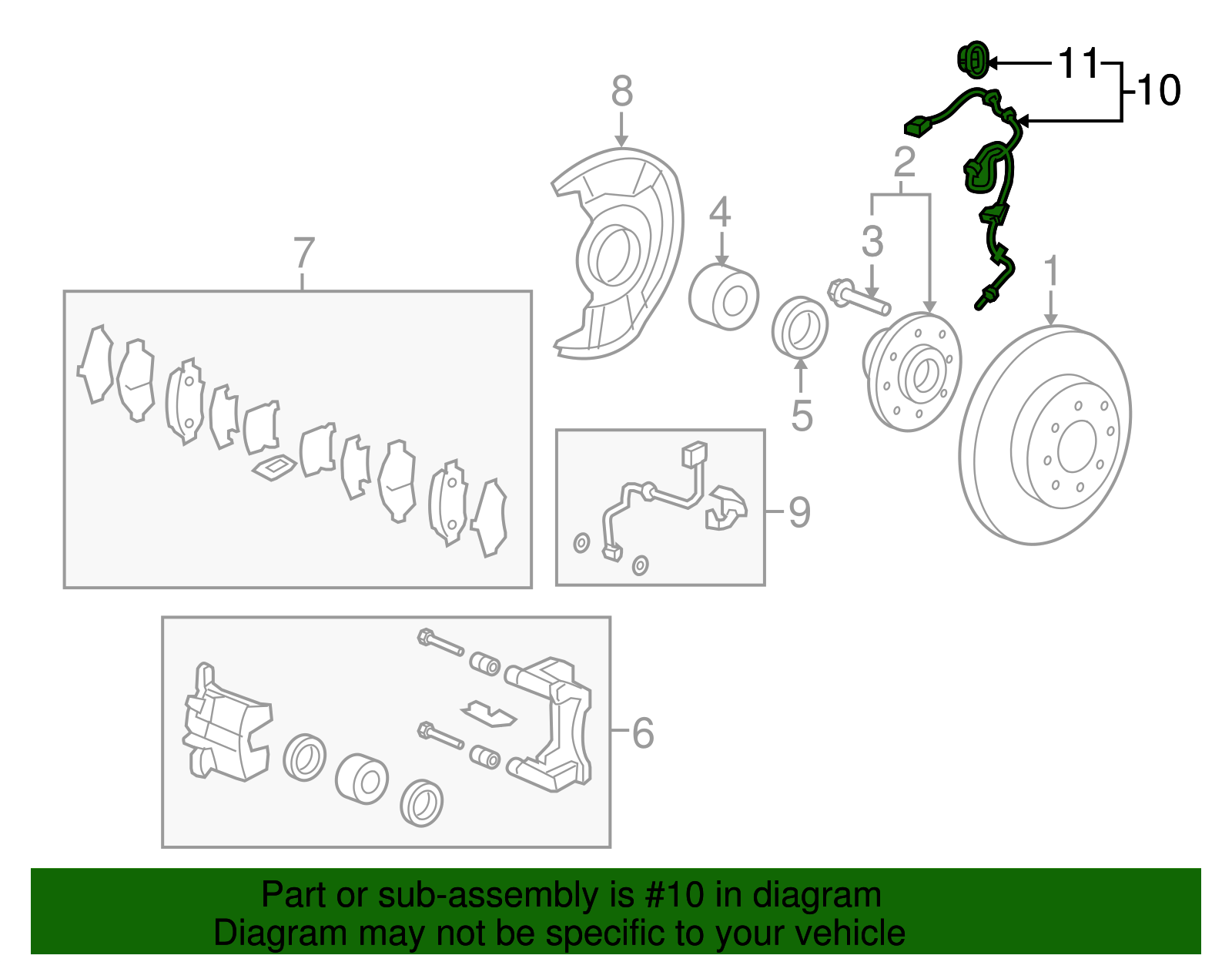 11
10
8
2
4
3
1
7
5
9
6

Part or sub-assembly is #10 in diagram
Diagram may not be specific to your vehicle