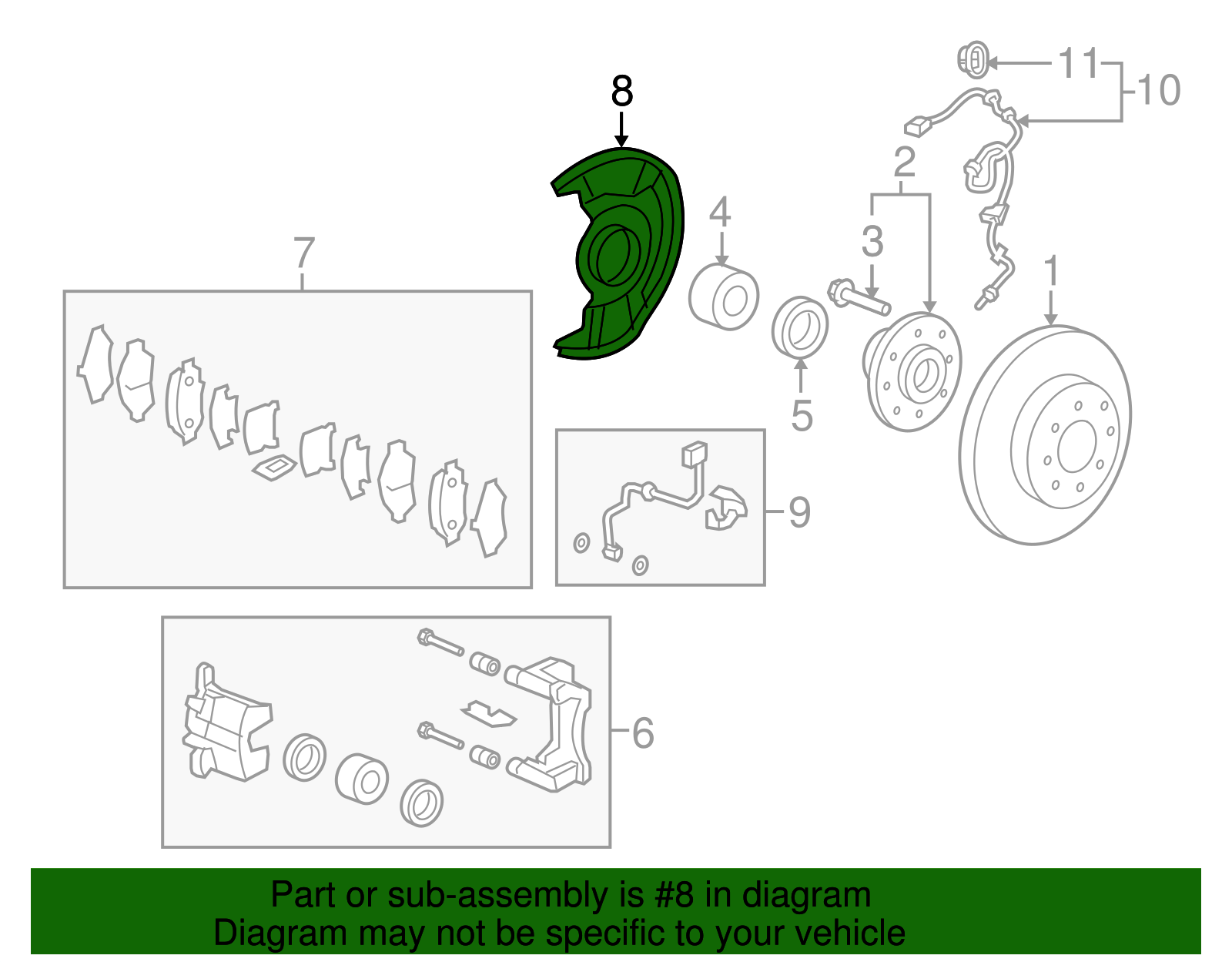 8
11
10
2
4
3
1
7
5
9
6

Part or sub-assembly is #8 in diagram
Diagram may not be specific to your vehicle