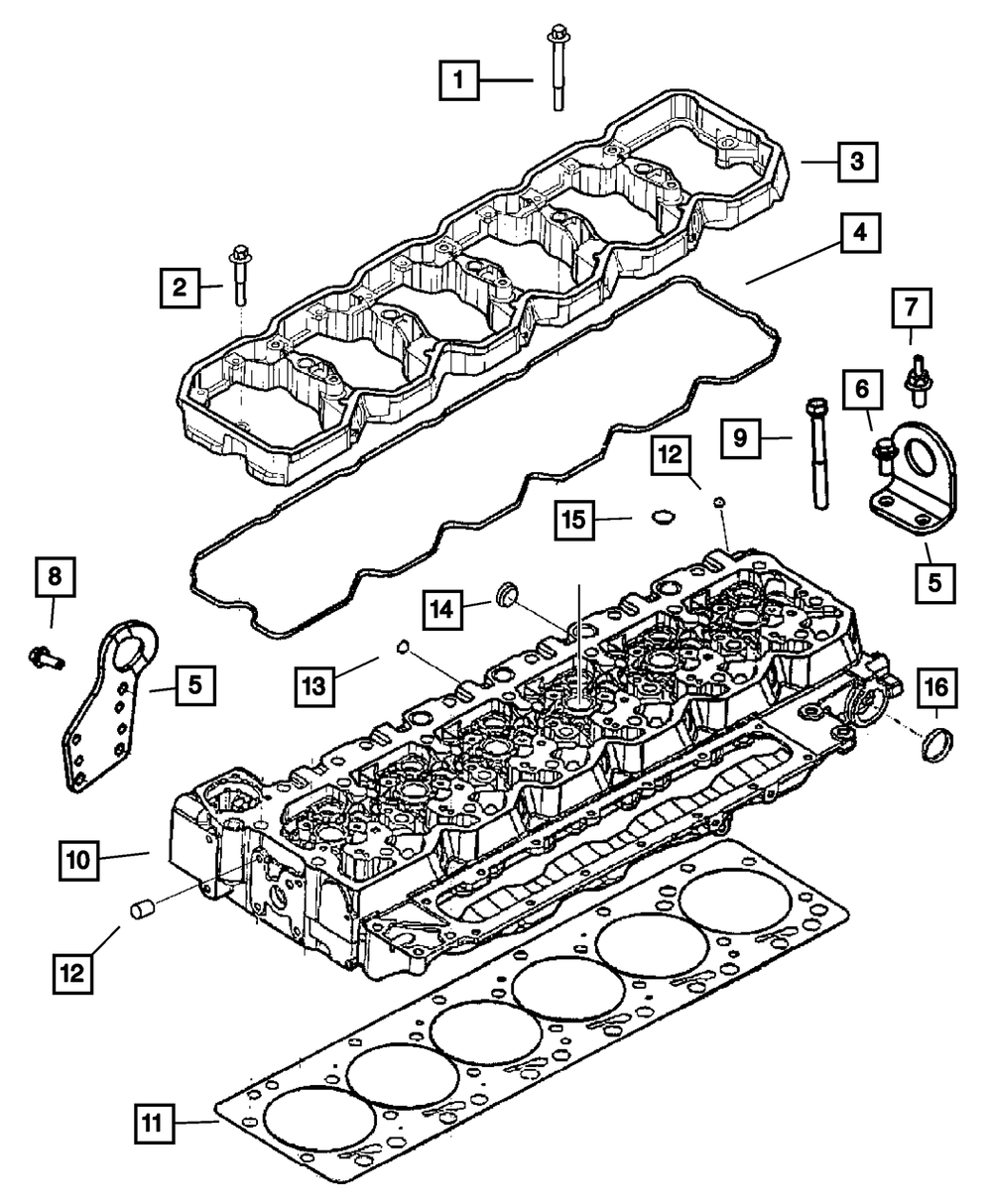 1
3
4
2
7
6
9
12
15
5
8
14
5
13
16
10
12
11