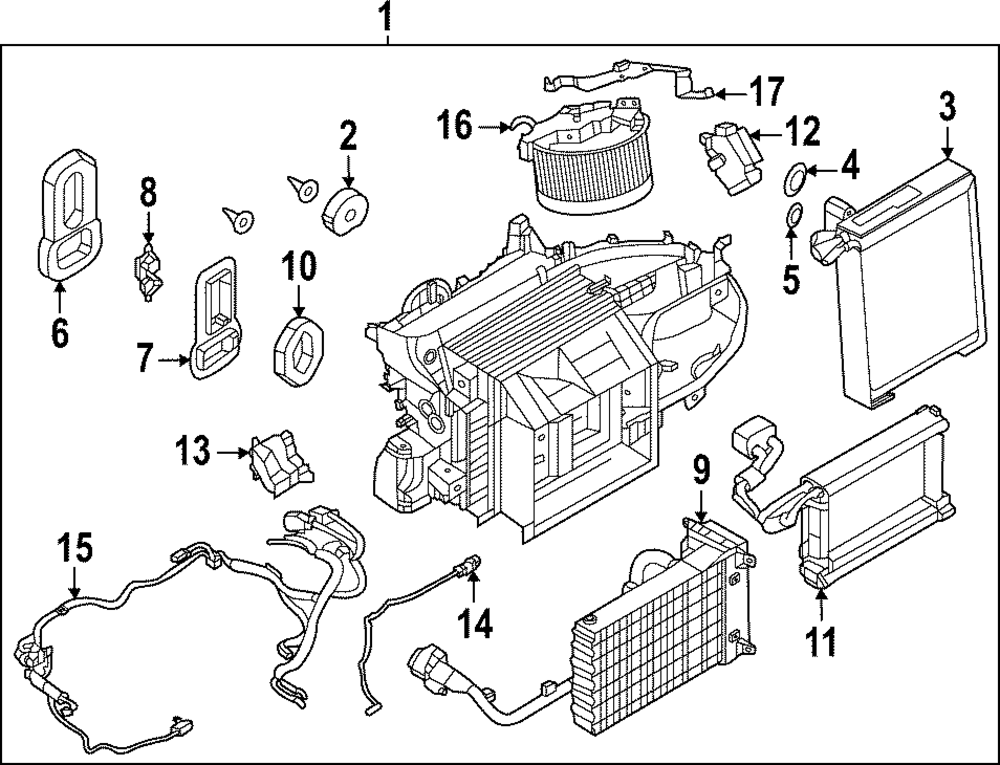 1
17
16
12
3
2
4
8
5
6
10
7
13
9
15
14
11