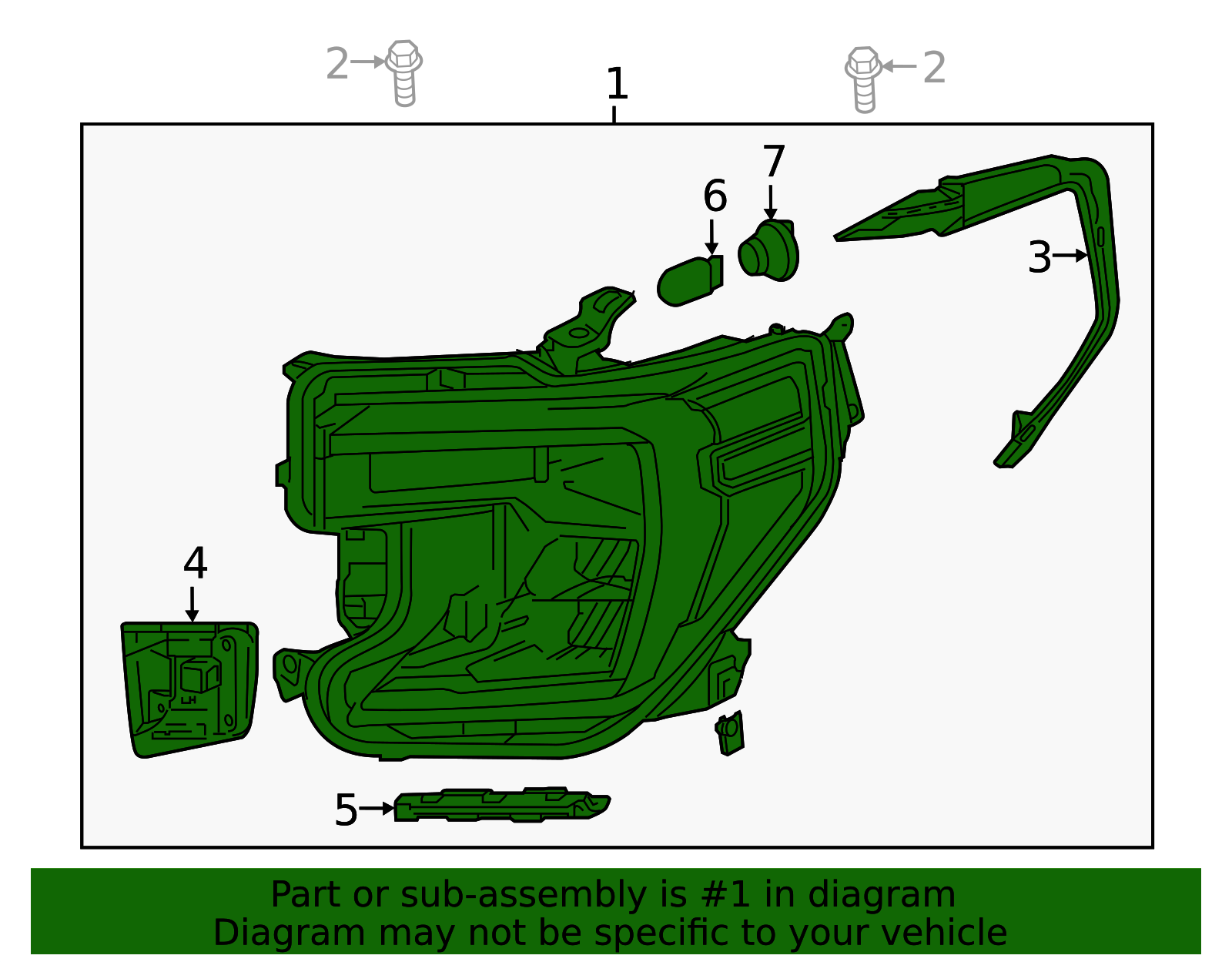 2
1
2
7
6
3
4
LH
5

Part or sub-assembly is #1 in diagram
Diagram may not be specific to your vehicle