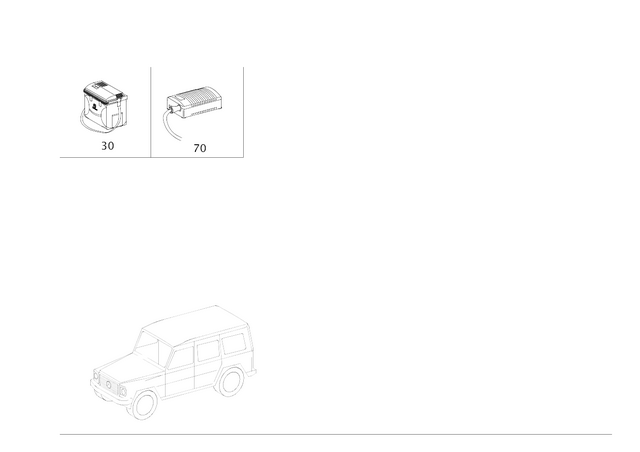 30

70