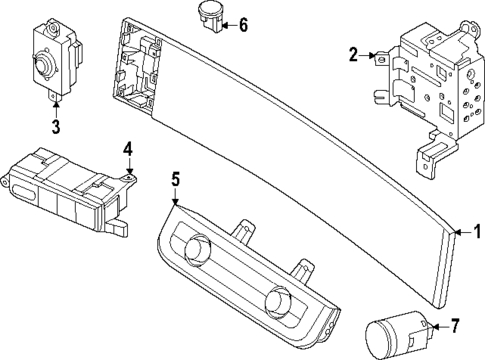 6
2
3
4
5
1
7