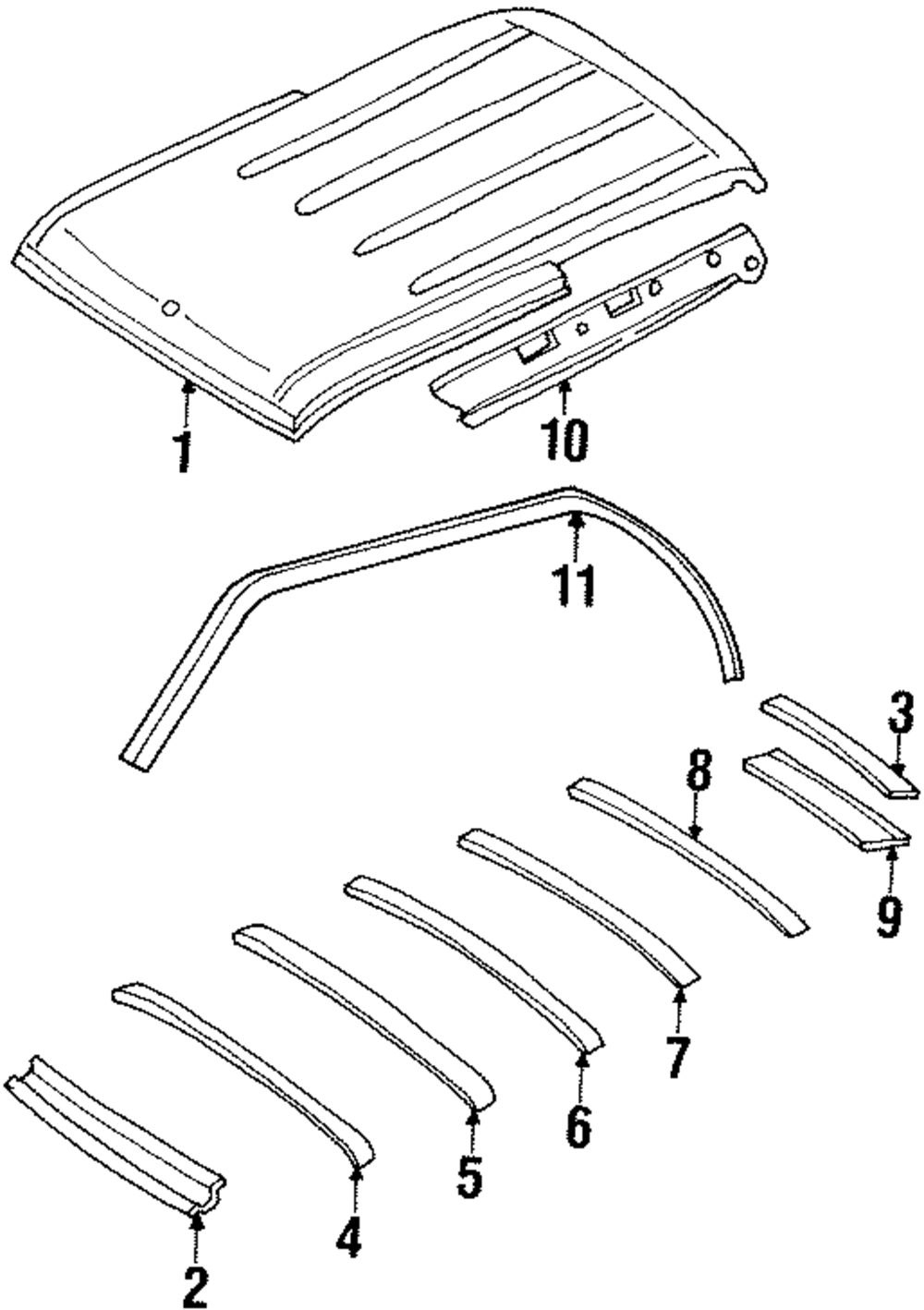 1
10
11
3
8
9
7
6
5
4
2