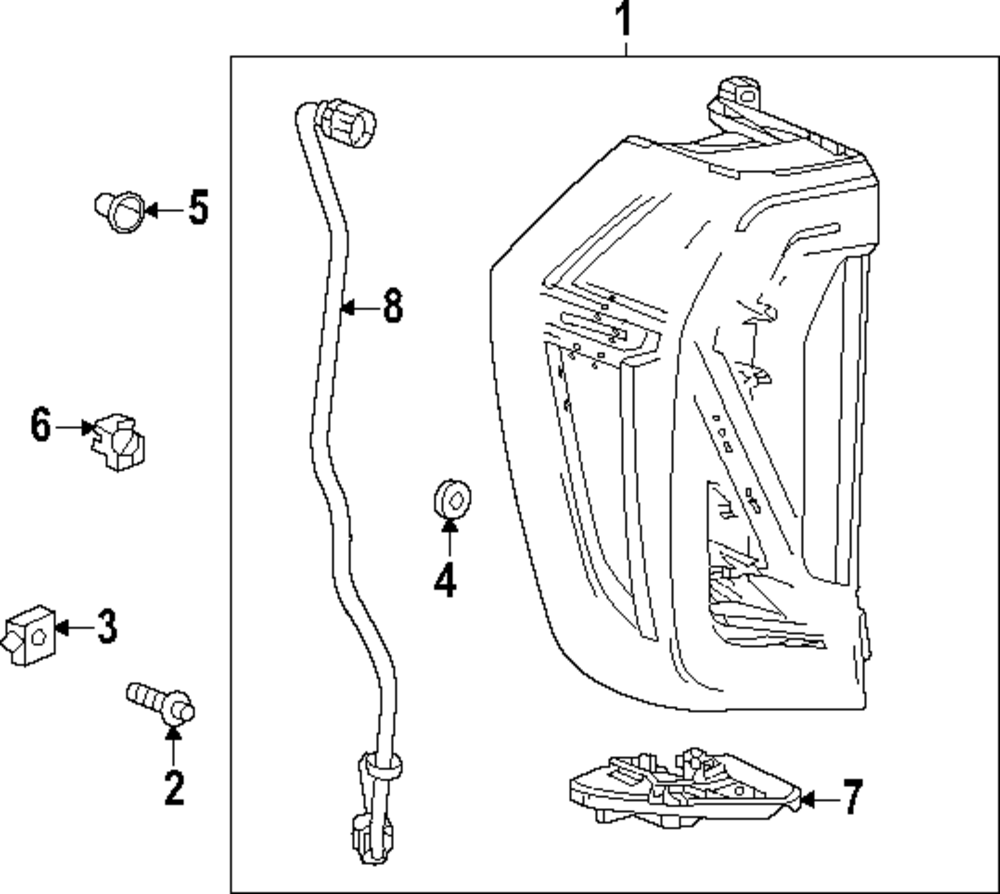 1
5
8
6
4
3
2
7