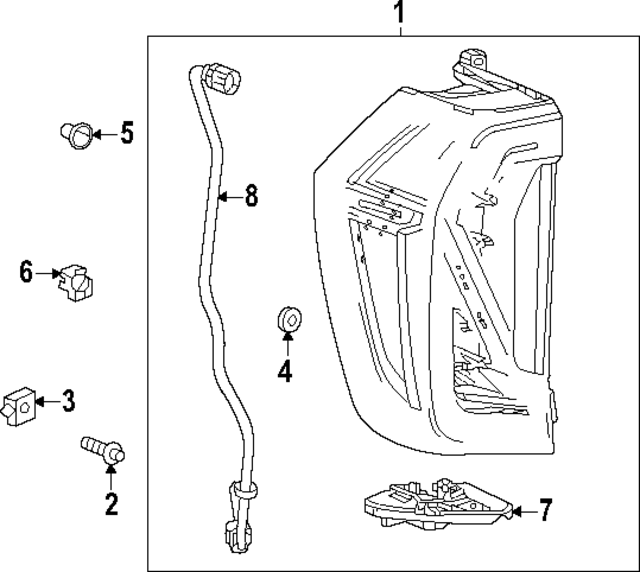 1
5
8
6
4
3
2
7