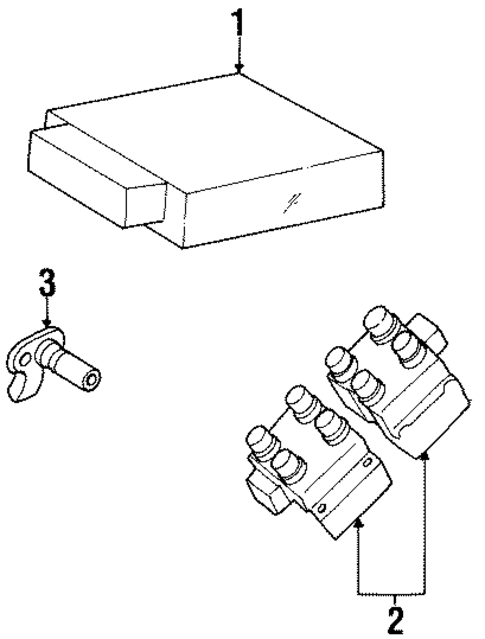 1

3

2