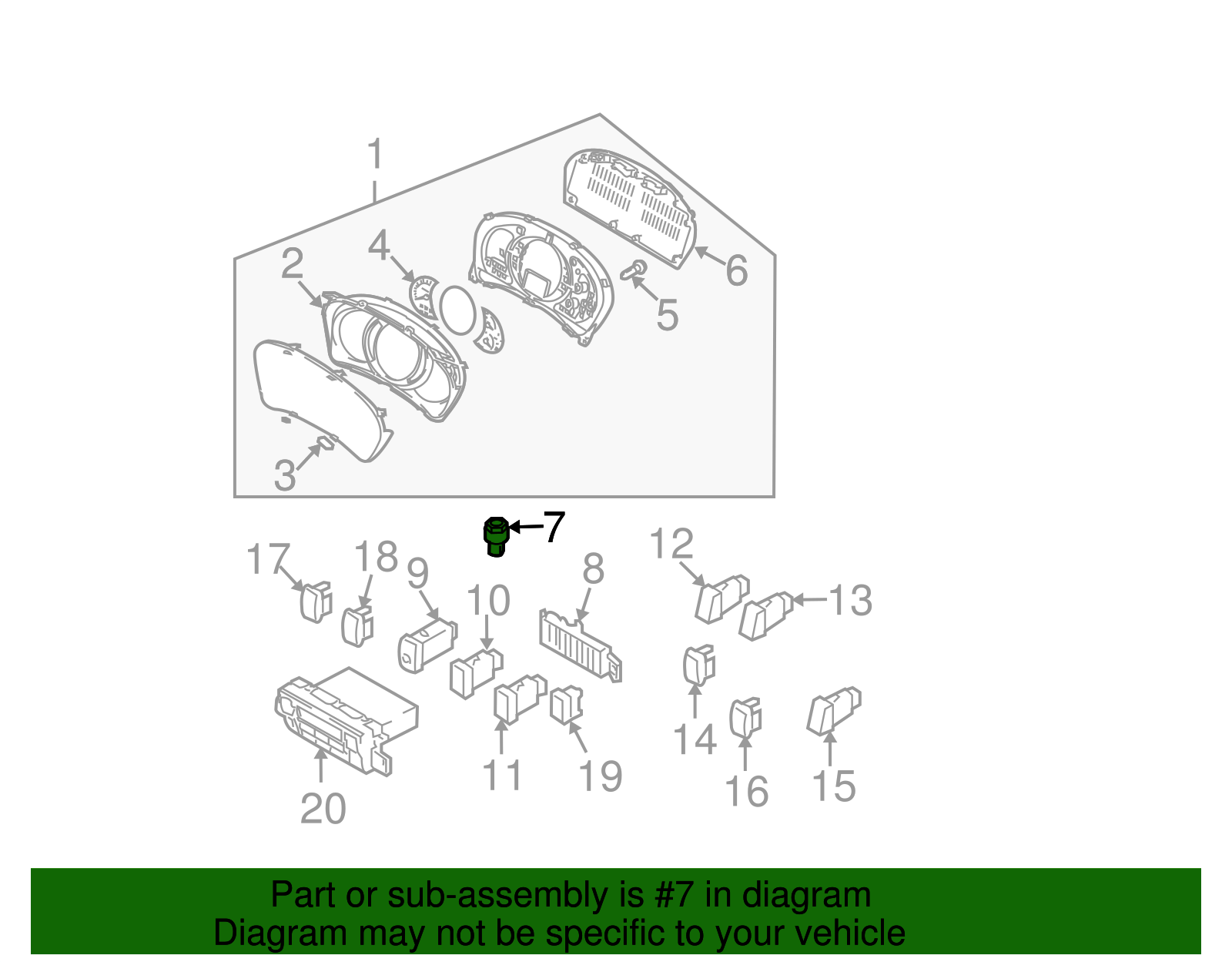 1
2
4
6
5
3
7
17
18
9
10
8
12
13
14
16
15
11
19
20

Part or sub-assembly is #7 in diagram
Diagram may not be specific to your vehicle