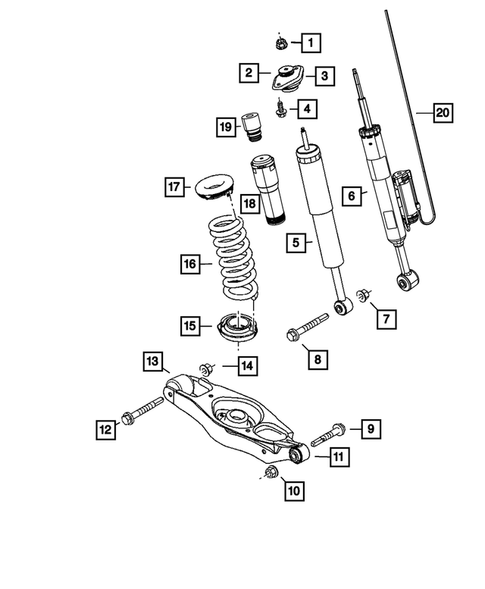 1
2
3
4
19
20
17
18
6
5
16
7
15
8
13
14
12
9
11
10