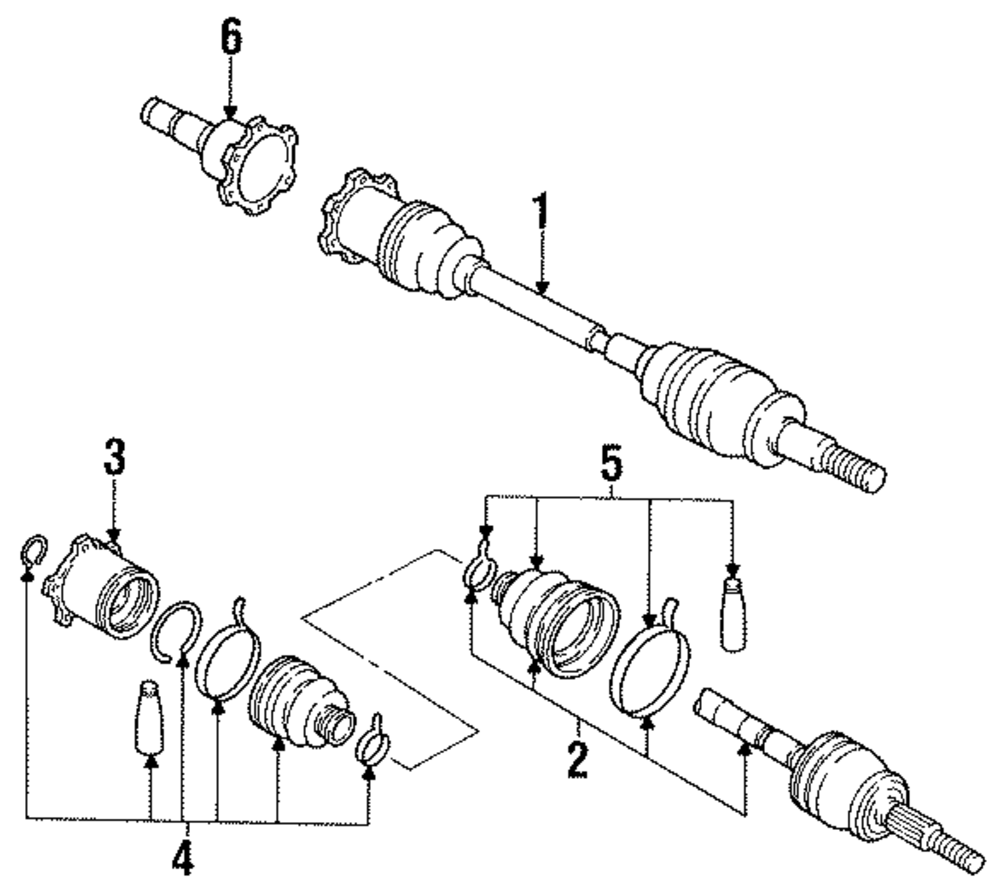 6
1
3
5
2
4