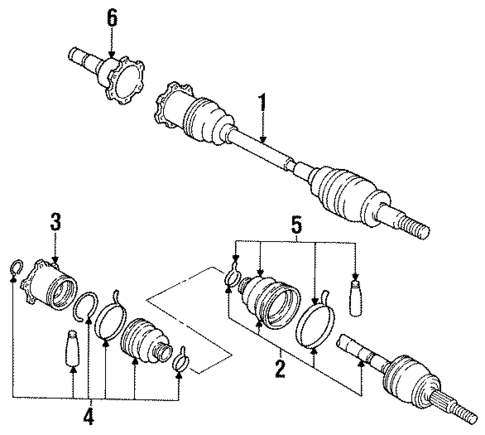 6
1
3
5
2
4