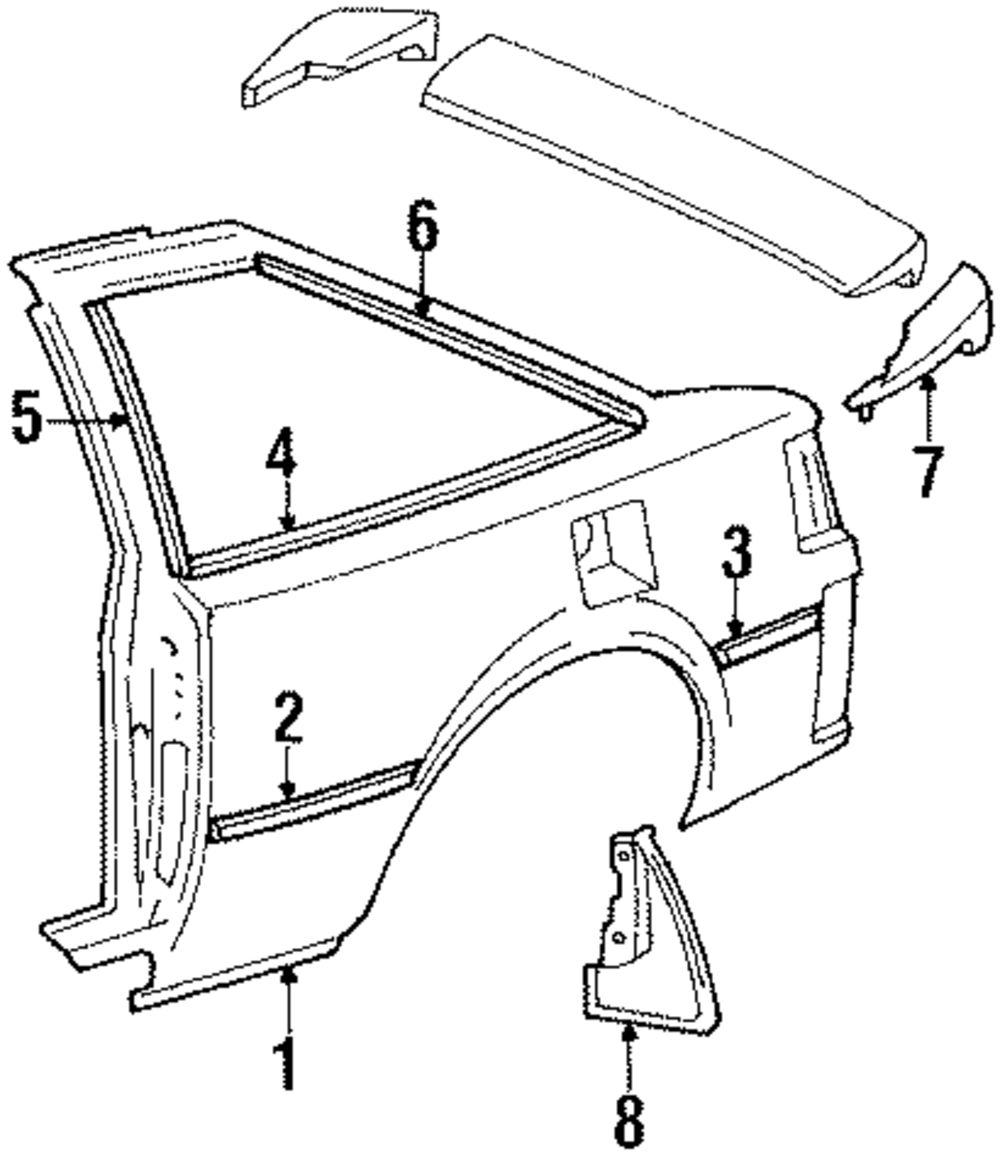 6
5
4
7
3
2
1
8