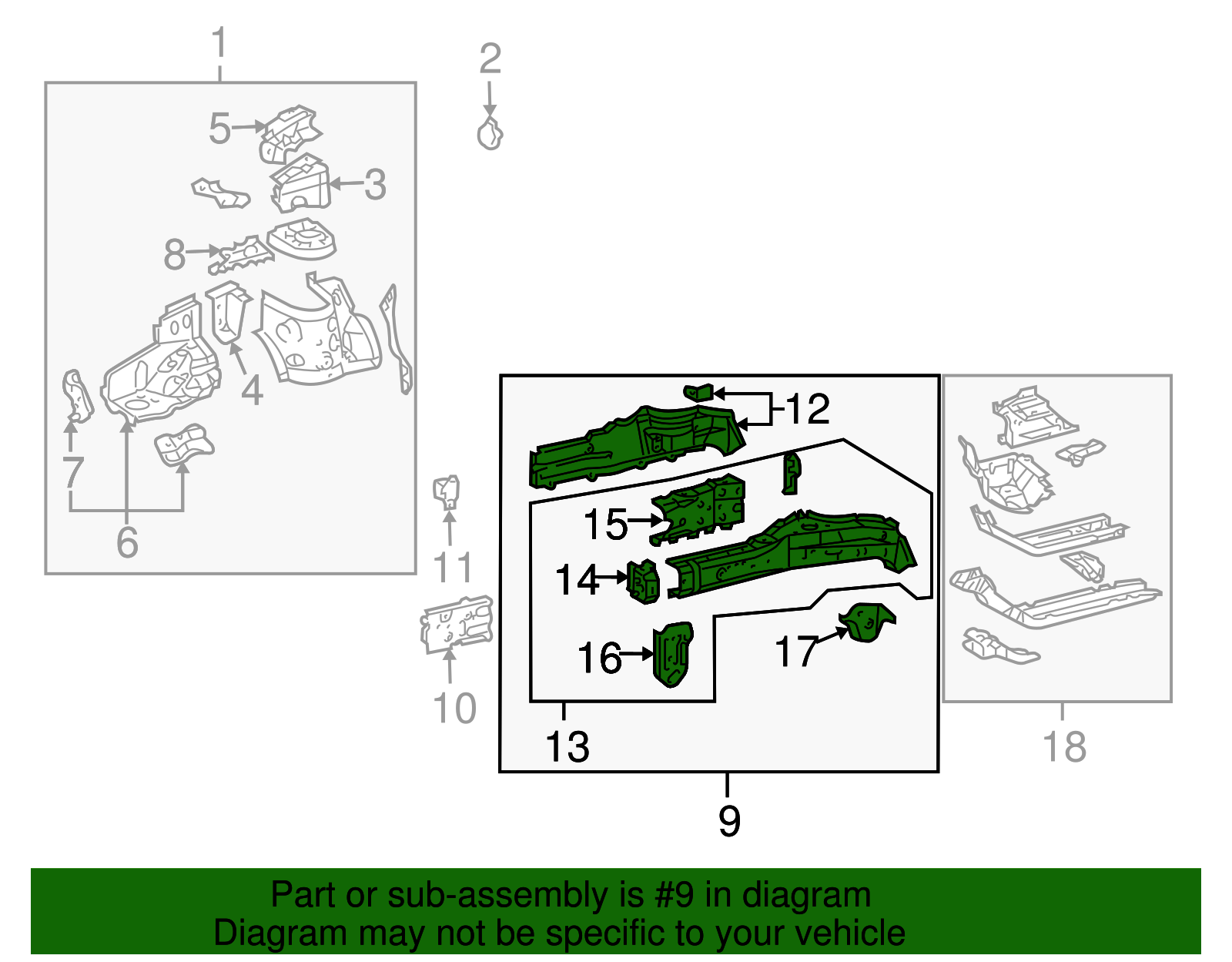 1
2
5
3
8
4
7
6
11
10
12
15
14
16
17
13
9
18

Part or sub-assembly is #9 in diagram
Diagram may not be specific to your vehicle