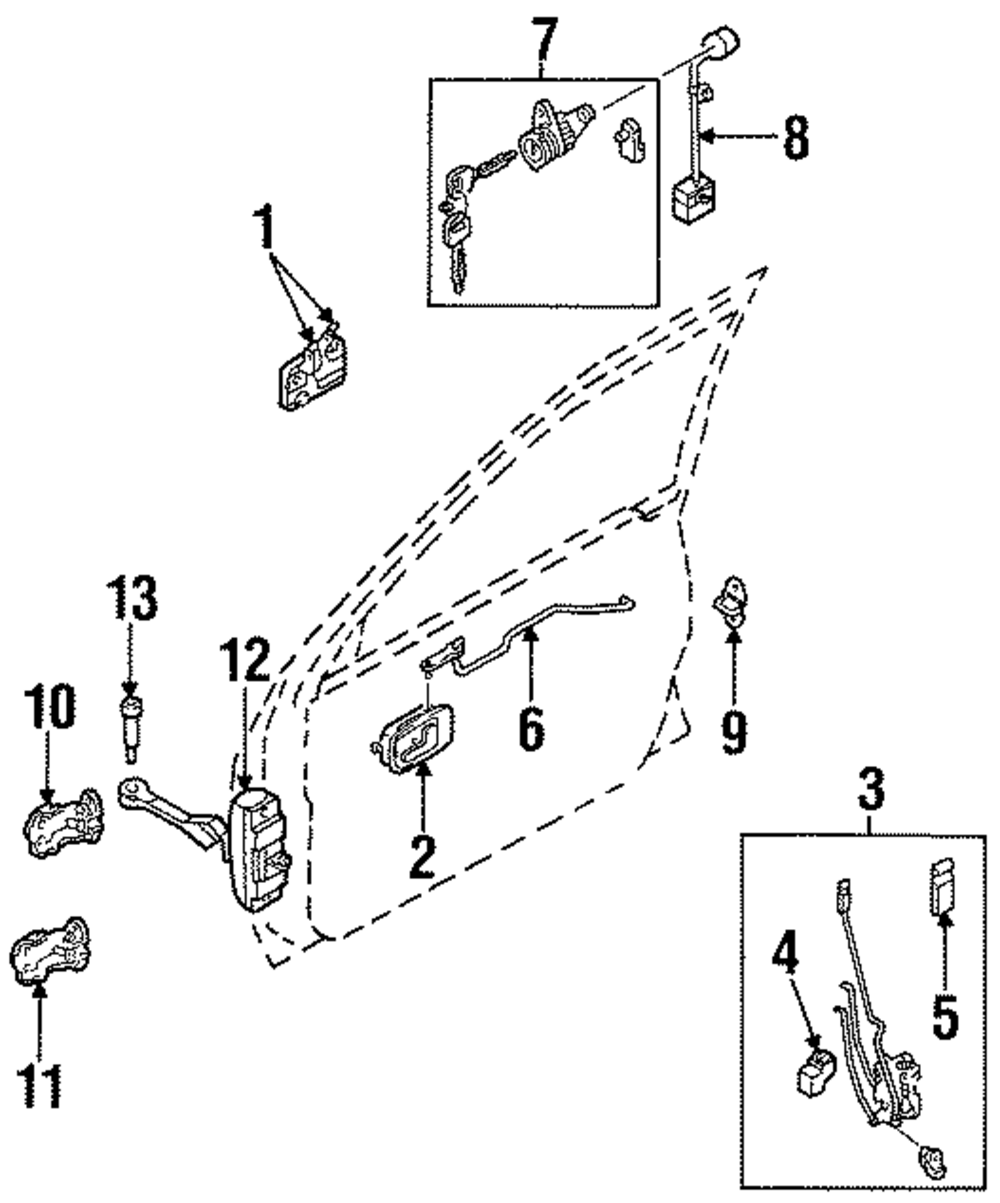 7
8
1
13
12
10
6
9
2
3
4
5
11