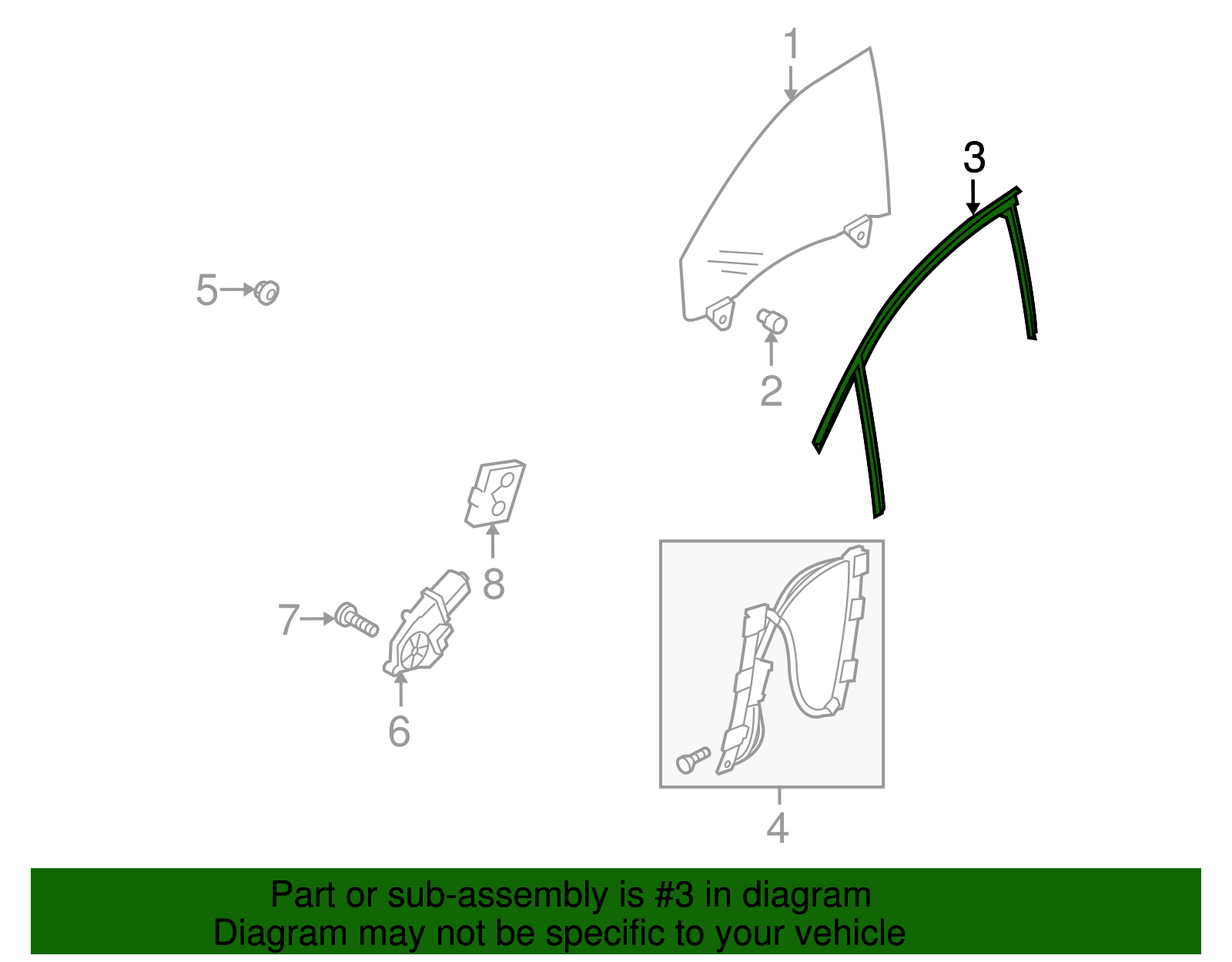 1

3

5

2

8

7

6

4

Part or sub-assembly is #3 in diagram
Diagram may not be specific to your vehicle