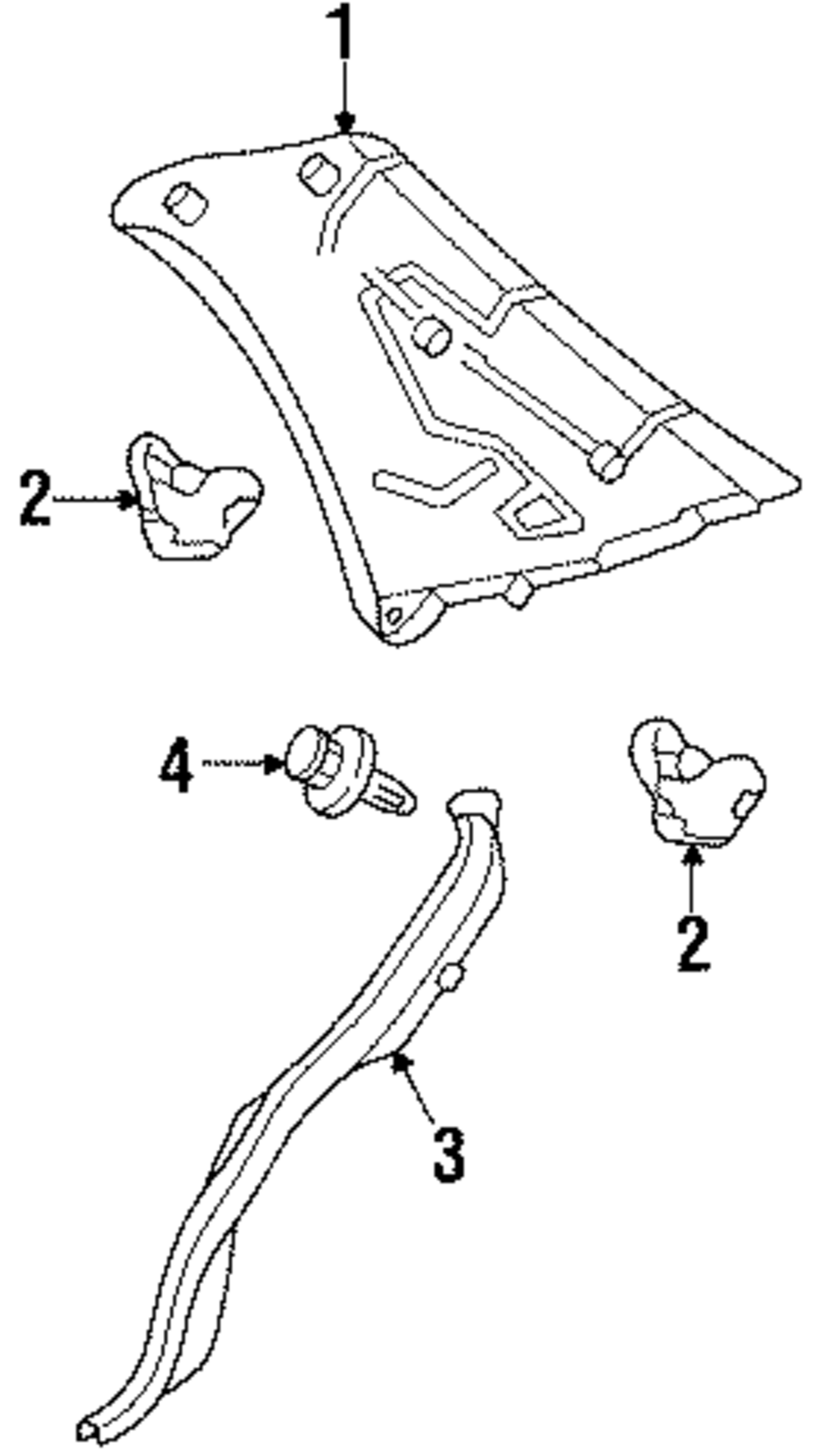 1
2
4
2
3