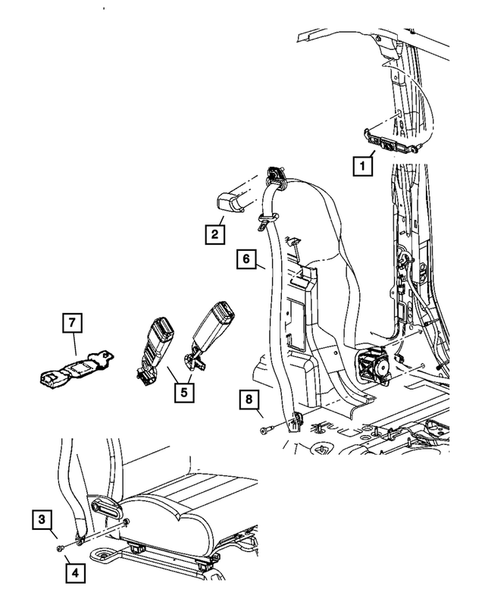 1
2
6
7
5
8
3
4