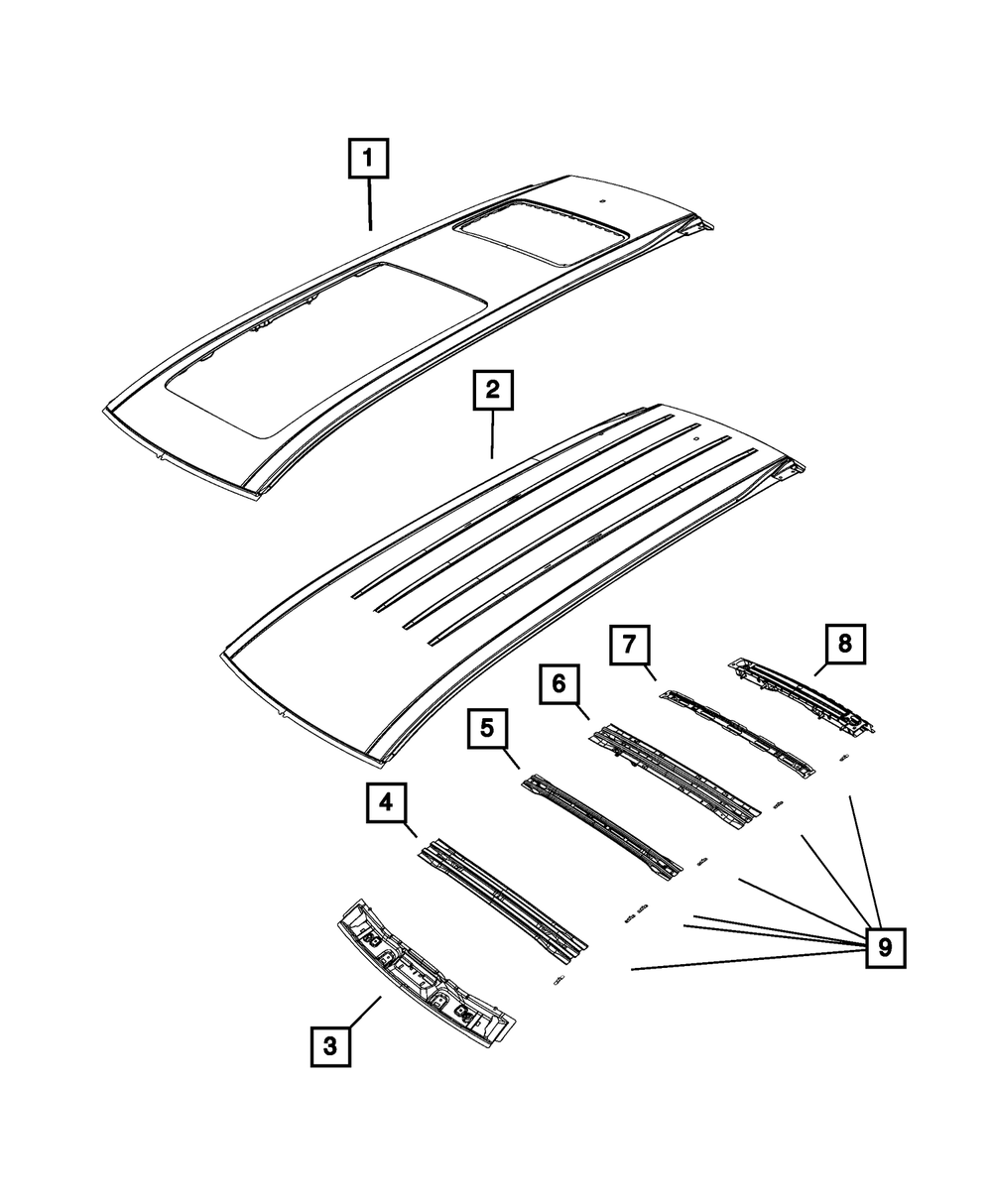 1
2
7
8
6
5
4
9
3