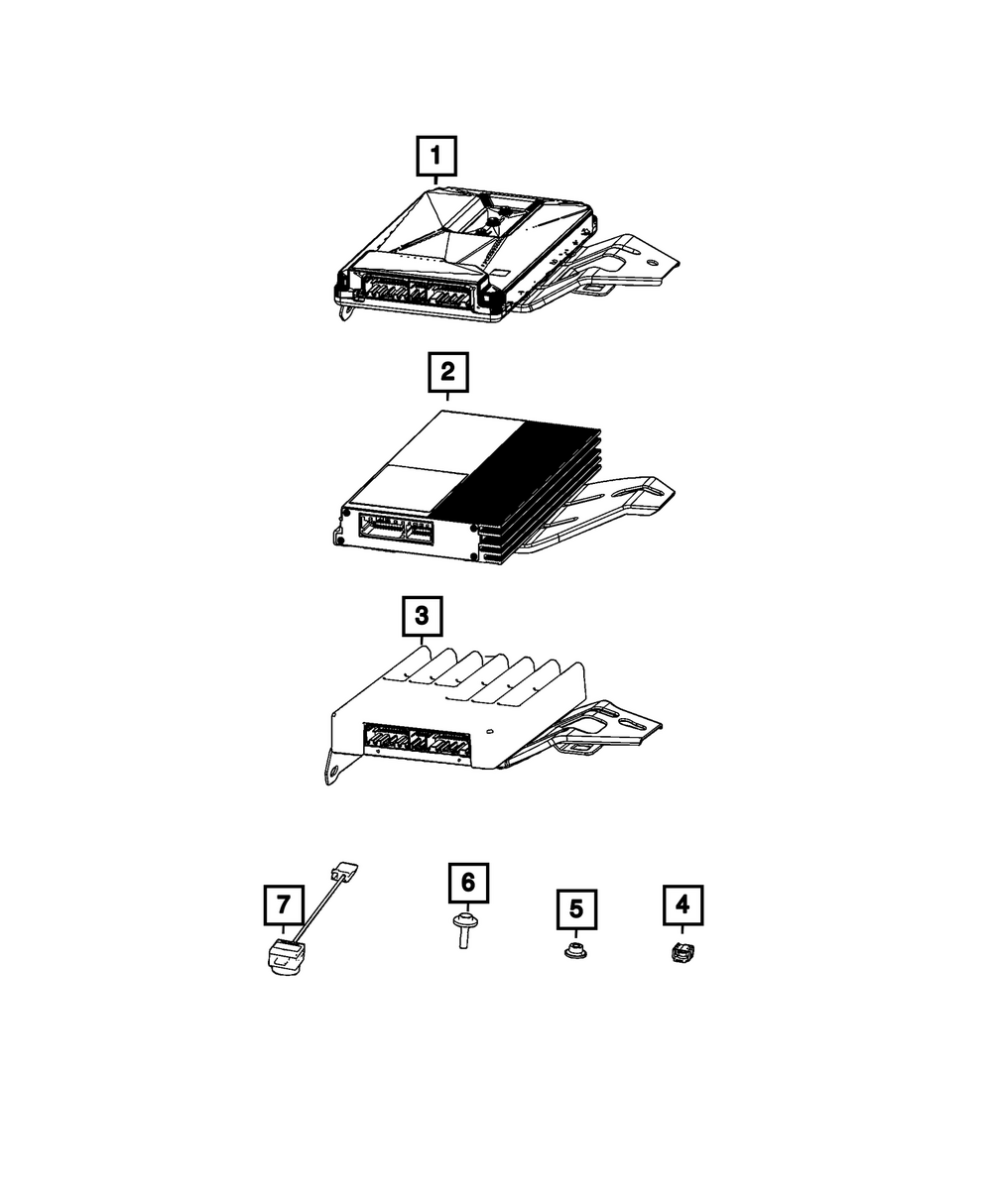 1
2
3
7
6
5
4