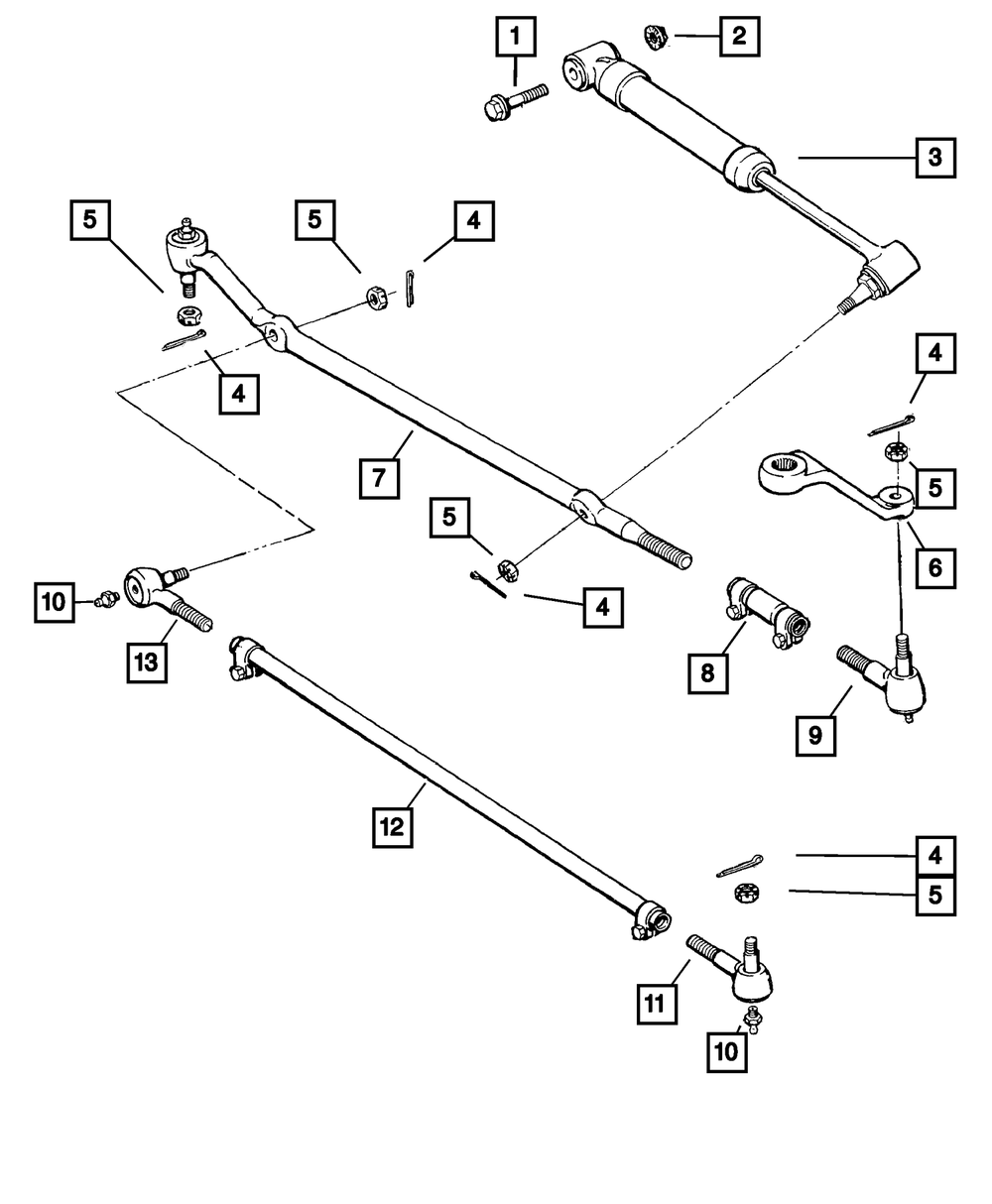 1
2
3
5
5
4
4
4
5
7
6
5
4
10
13
8
9
12
4
5
11
10