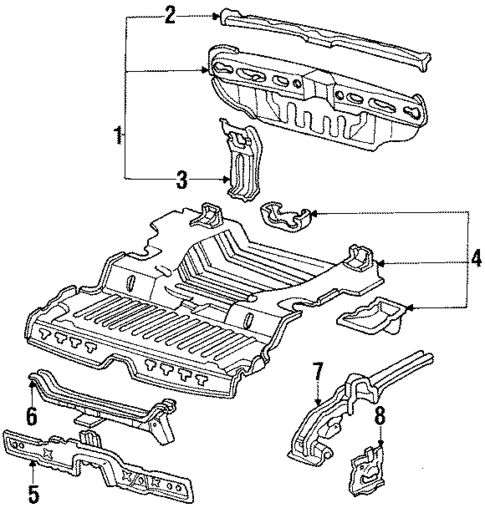 2
1
3
4
7
6
8
5