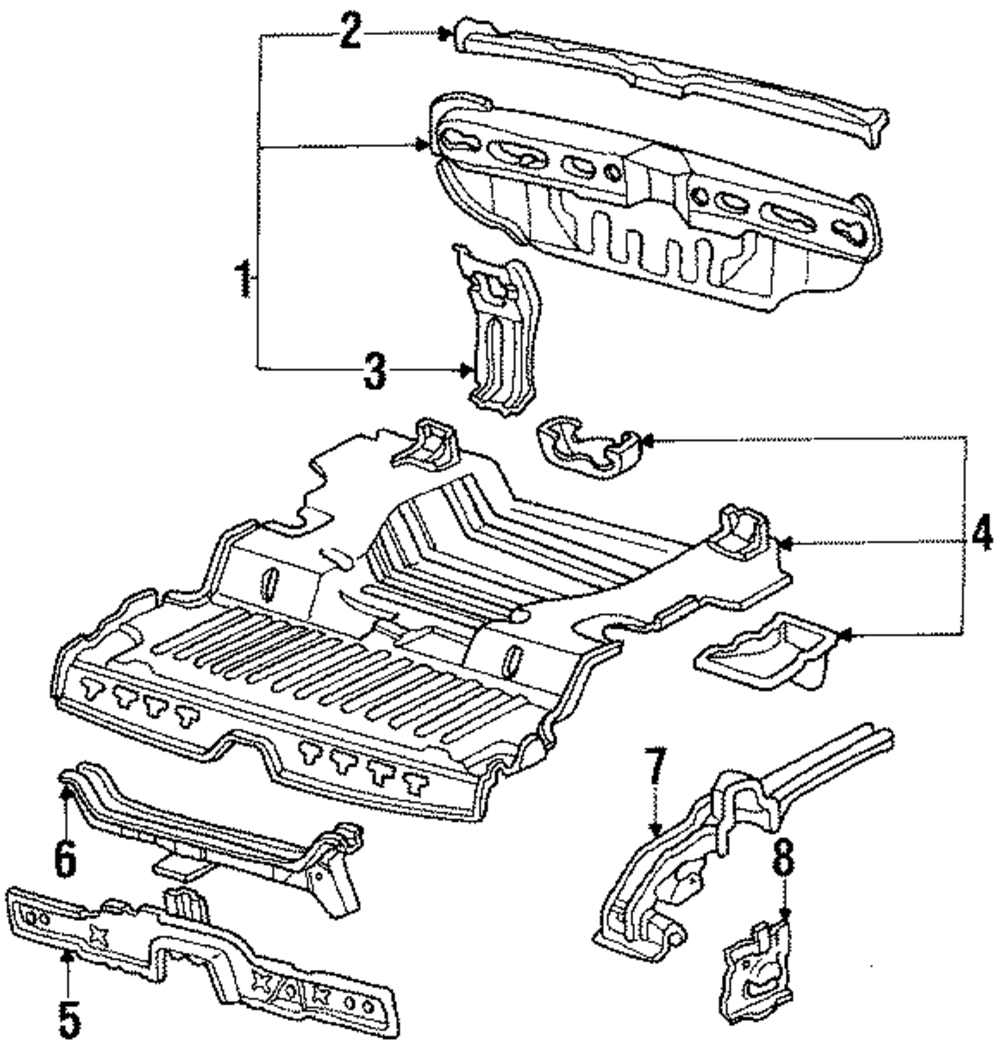 2
1
3
4
7
6
8
5