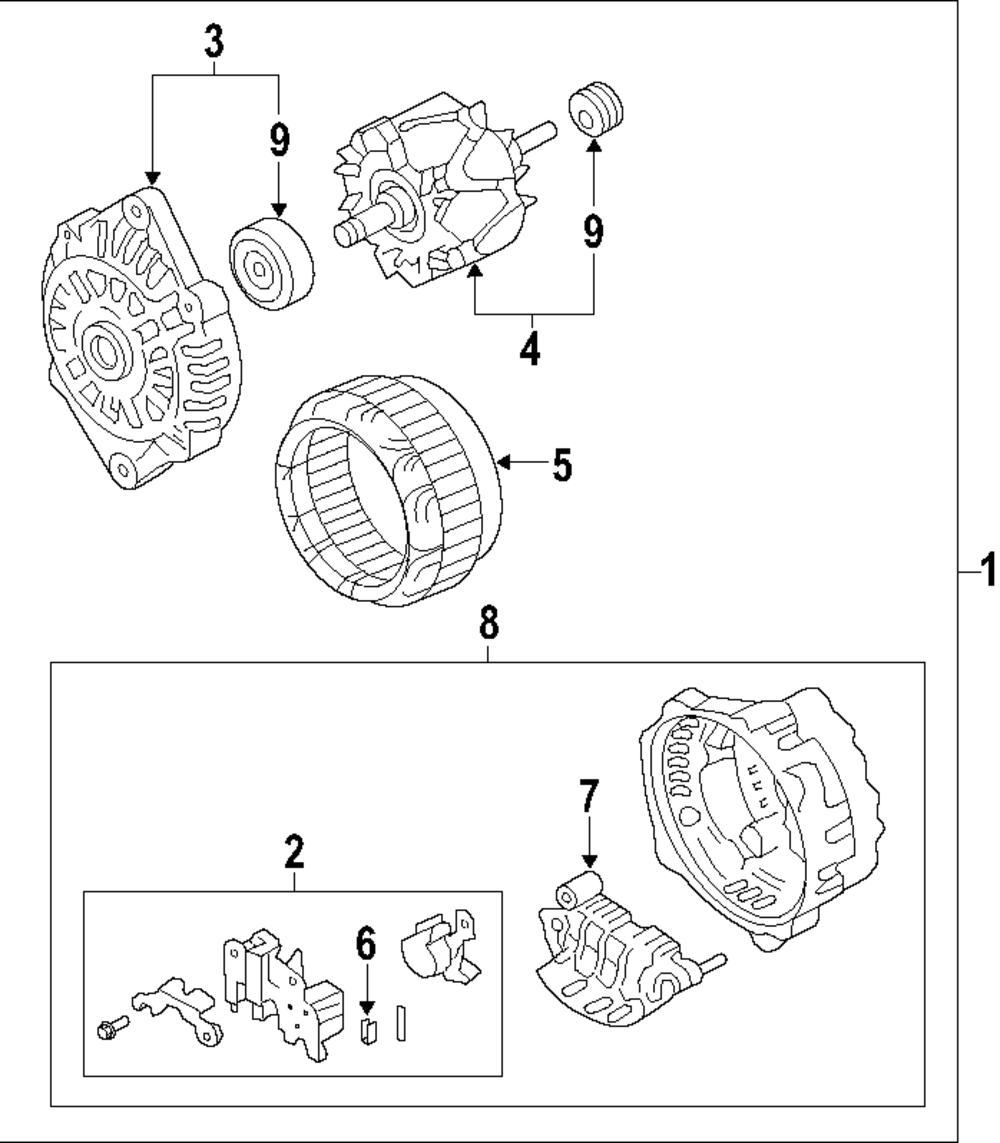 3
9
9
4
5
1
8
7
2
6