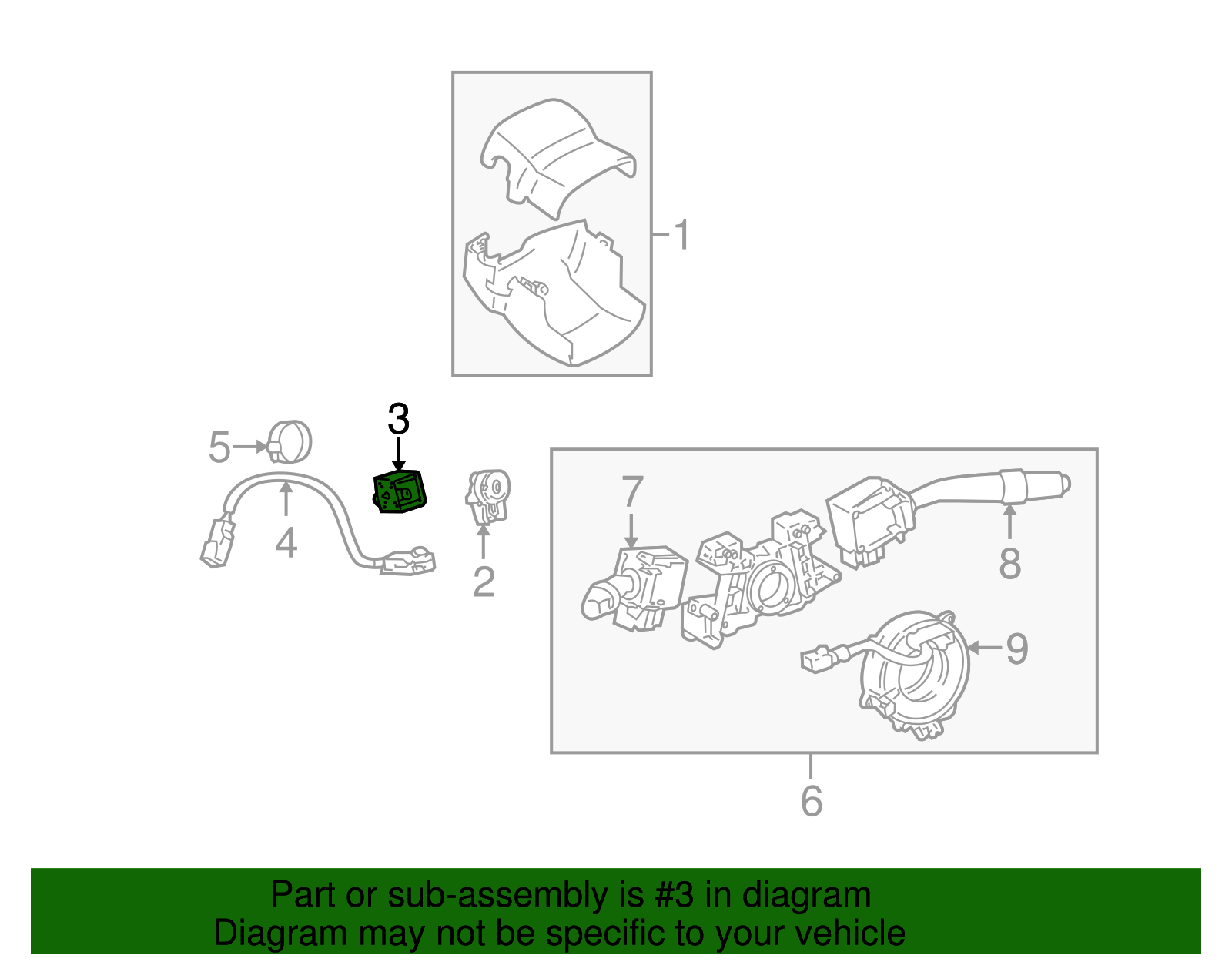 1
3
5
4
2
7
8
9
6

Part or sub-assembly is #3 in diagram
Diagram may not be specific to your vehicle