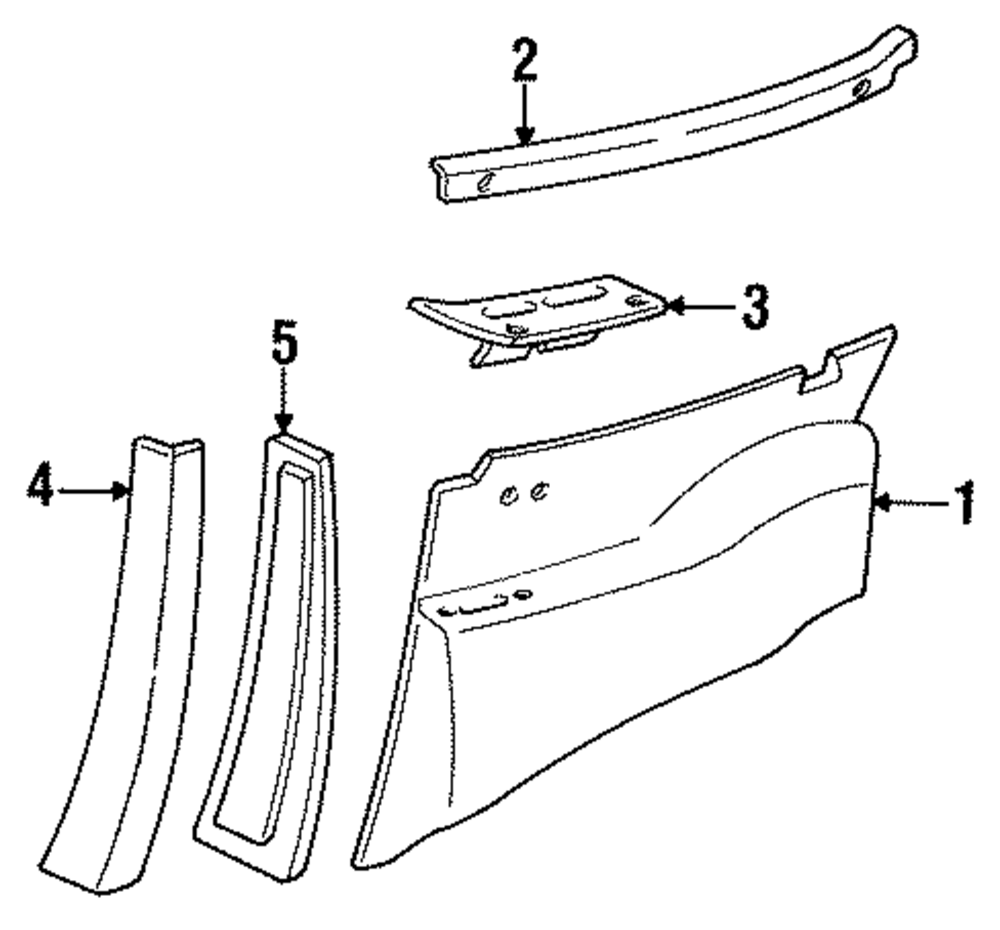 2
3
5
4
1